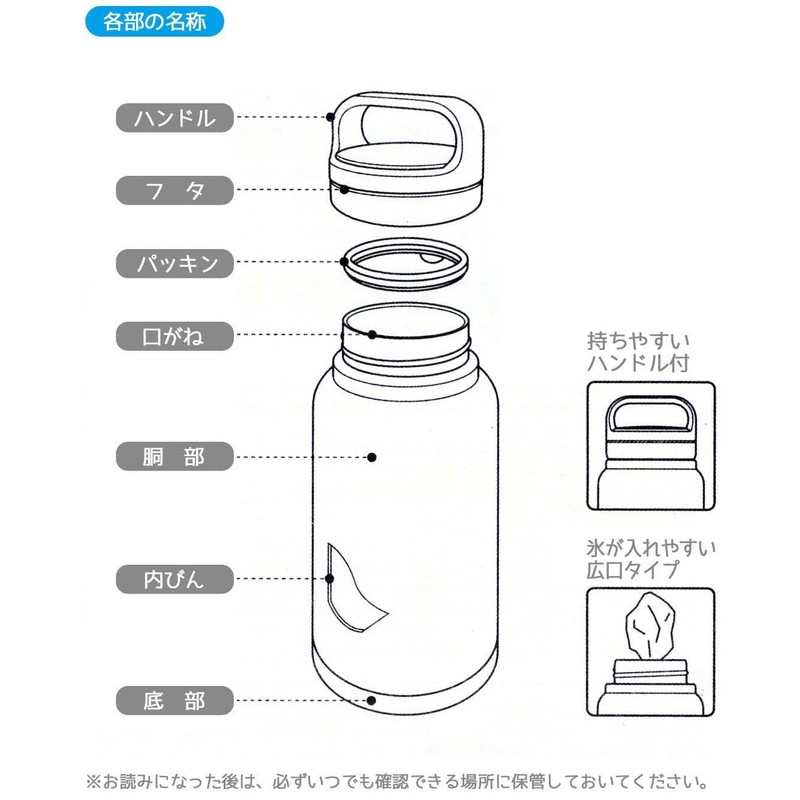 各部の名称

ハンドル

フ タ

パッキン

口がね

胴 部

内びん

底 部

持ちやすい
ハンドル付

氷が入れやすい
広口タイプ

※お読みになった後は、必ずいつでも確認できる場所に保管しておいてください。