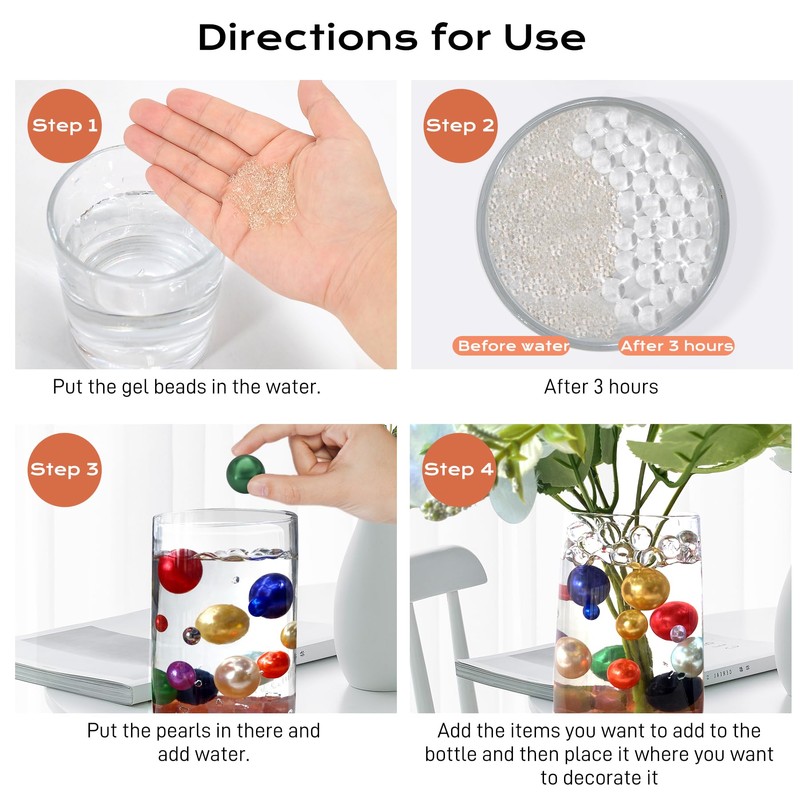 Directions for Use

Step 1

Put the gel beads in the water.

Step 2

Before water

After 3 hours

After 3 hours

Step 3

Put the pearls in there and add water.

Step 4

Add the items you want to add to the bottle and then place it where you want to decorate it