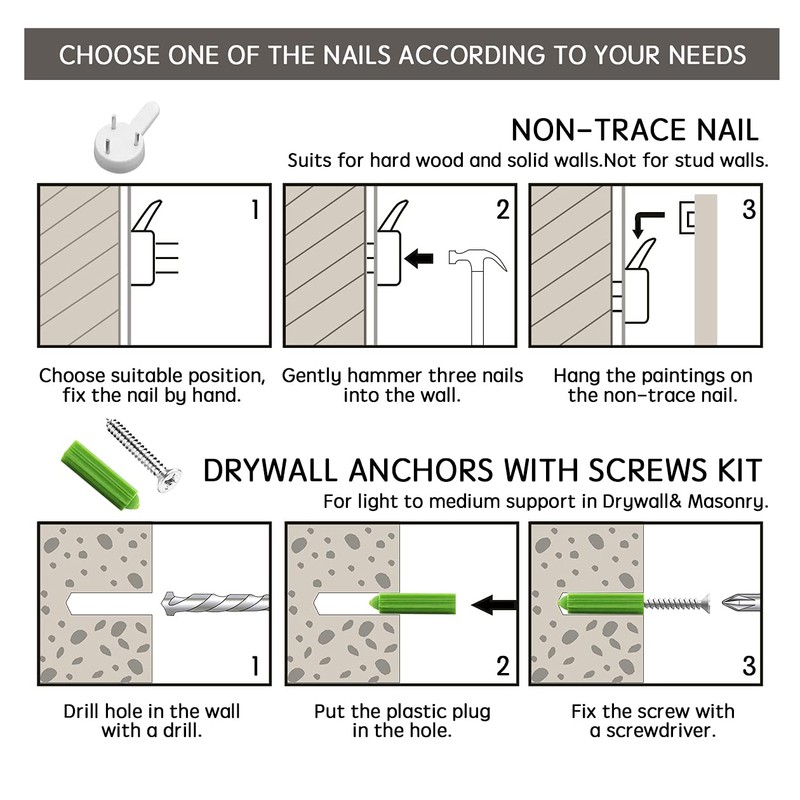 CHOOSE ONE OF THE NAILS ACCORDING TO YOUR NEEDS

NON-TRACE NAIL
Suits for hard wood and solid walls.Not for stud walls.

1

2

3

Choose suitable position, fix the nail by hand.

Gently hammer three nails into the wall.

Hang the paintings on the non-trace nail.

DRYWALL ANCHORS WITH SCREWS KIT
For light to medium support in Drywall& Masonry.

1

2

3

Drill hole in the wall with a drill.

Put the plastic plug in the hole.

Fix the screw with a screwdriver.