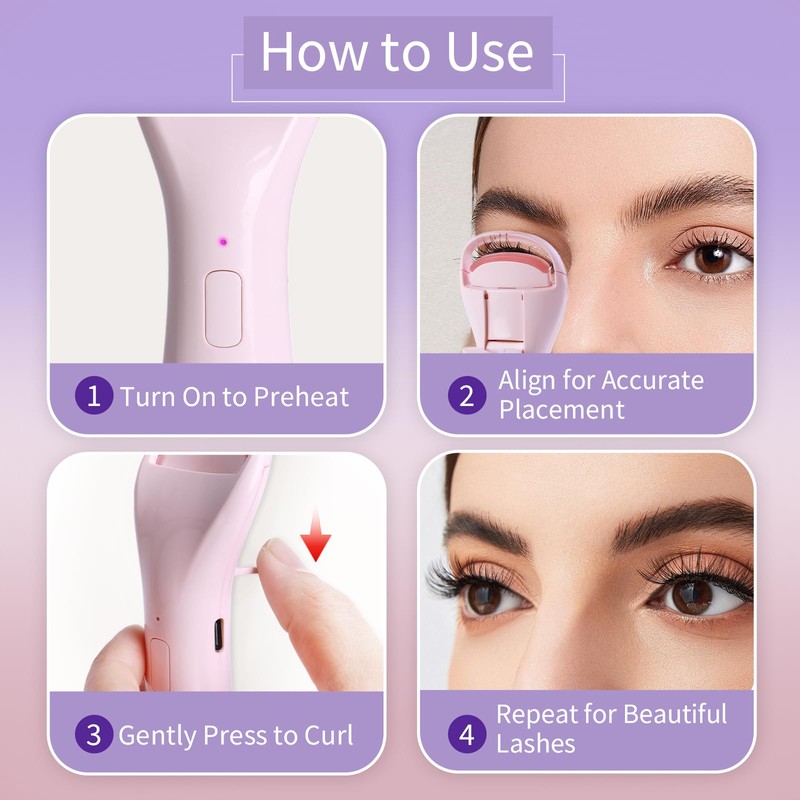 How to Use

1 Turn On to Preheat

2 Align for Accurate Placement

3 Gently Press to Curl

4 Repeat for Beautiful Lashes