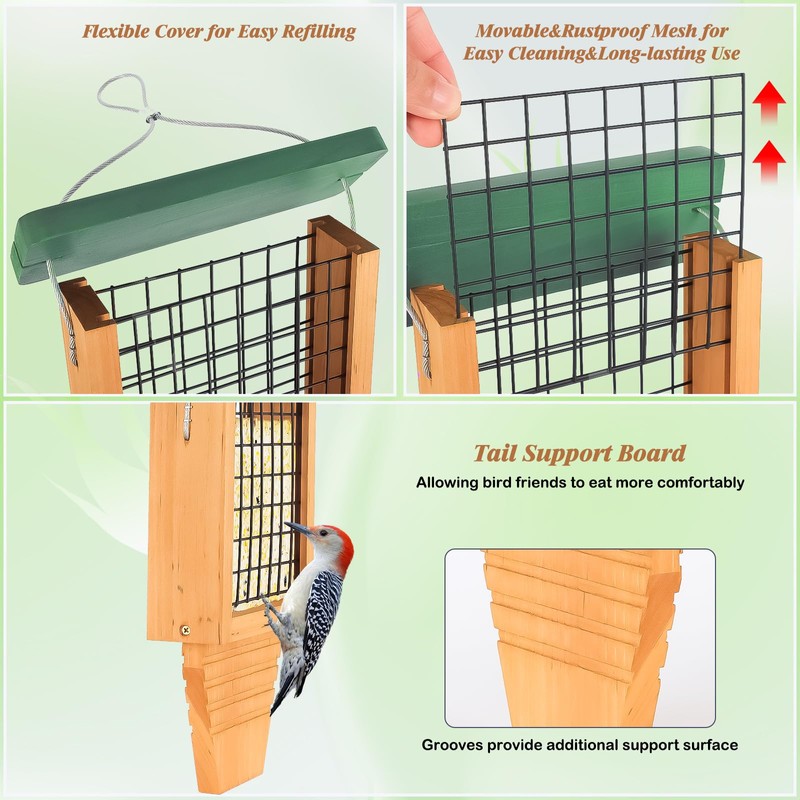 Flexible Cover for Easy Refilling

Movable&Rustproof Mesh for Easy Cleaning&Long-lasting Use

Tail Support Board

Allowing bird friends to eat more comfortably

Grooves provide additional support surface