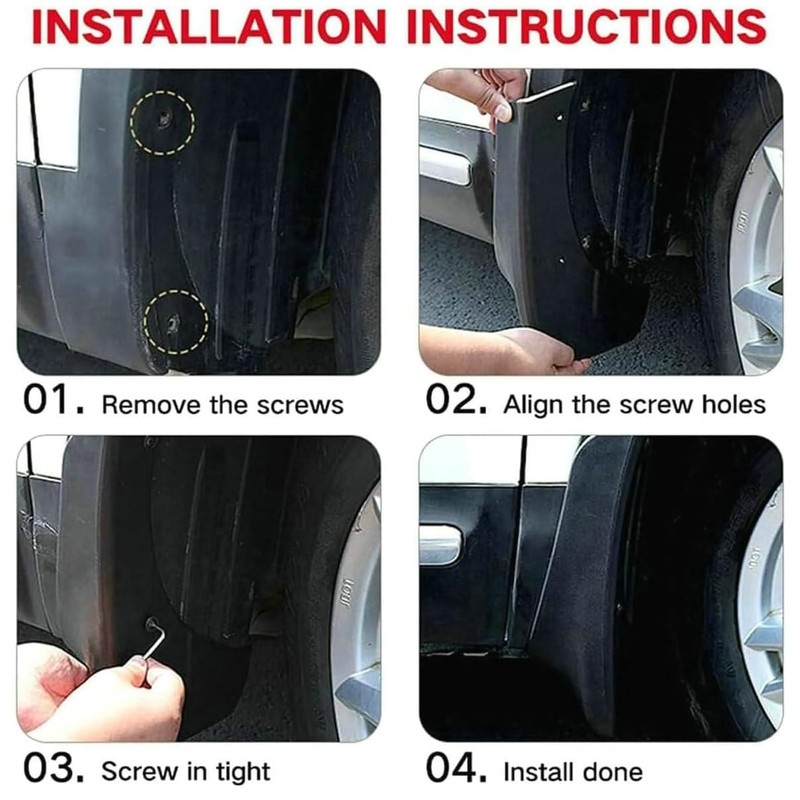 INSTALLATION INSTRUCTIONS

01. Remove the screws

02. Align the screw holes

03. Screw in tight

04. Install done