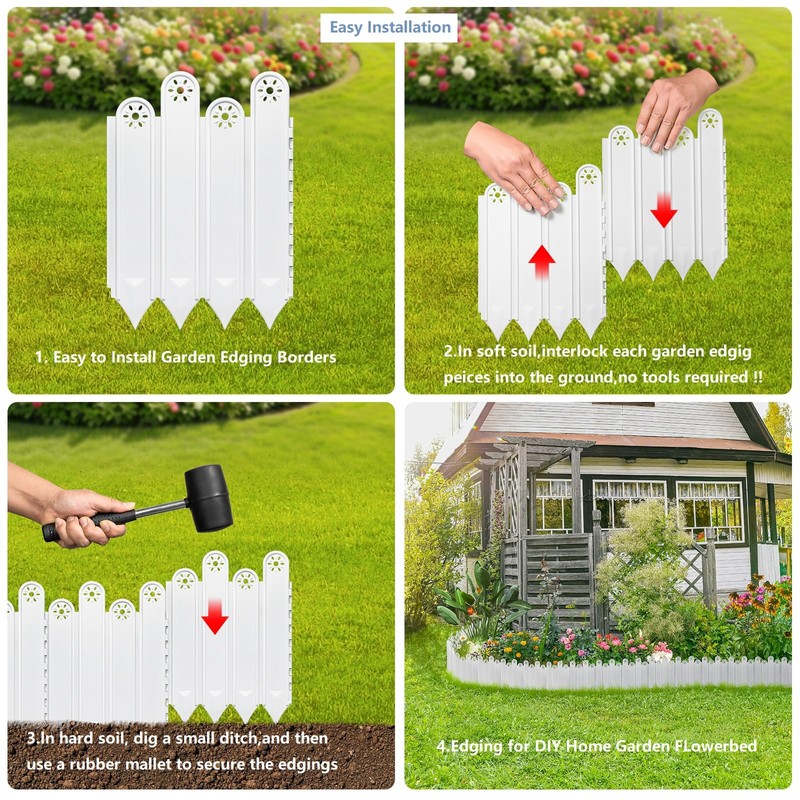 Easy Installation

1. Easy to Install Garden Edging Borders

2.In soft soil,interlock each garden edgig peices into the ground,no tools required !!

3.In hard soil, dig a small ditch,and then use a rubber mallet to secure the edgings

4.Edging for DIY Home Garden FLowerbed