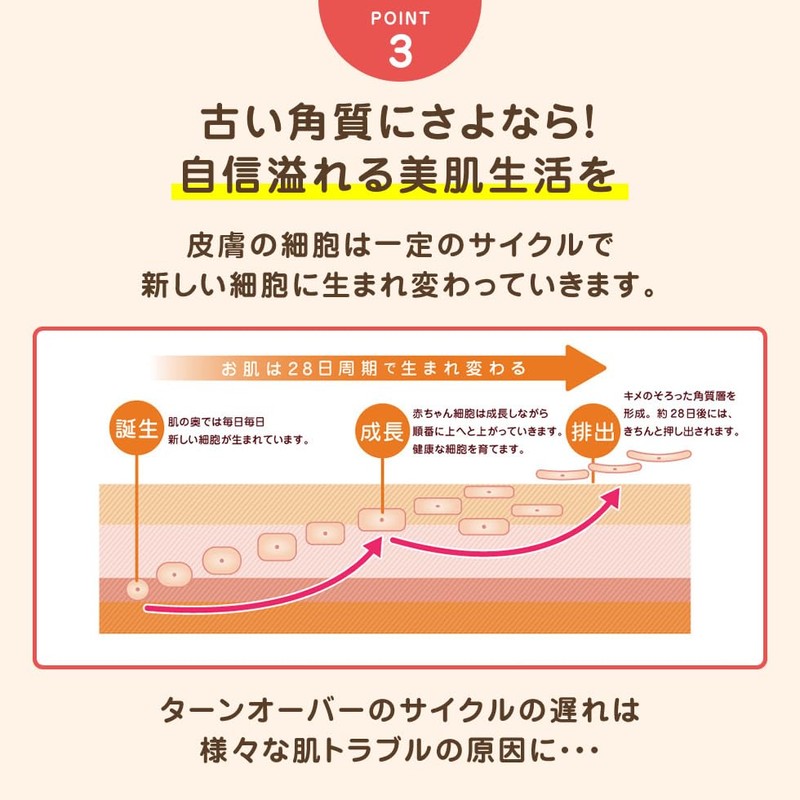 POINT
3

古い角質にさよなら!
自信溢れる美肌生活を

皮膚の細胞は一定のサイクルで
新しい細胞に生まれ変わっていきます。

お肌は28日周期で生まれ変わる

誕生
肌の奥では毎日毎日
新しい細胞が生まれています。

成長
赤ちゃん細胞は成長しながら
順番に上へと上がっていきます。
健康な細胞を育てます。

排出
キメのそろった角質層を
形成。約28日後には、
きちんと押し出されます。

ターンオーバーのサイクルの遅れは
様々な肌トラブルの原因に・・・