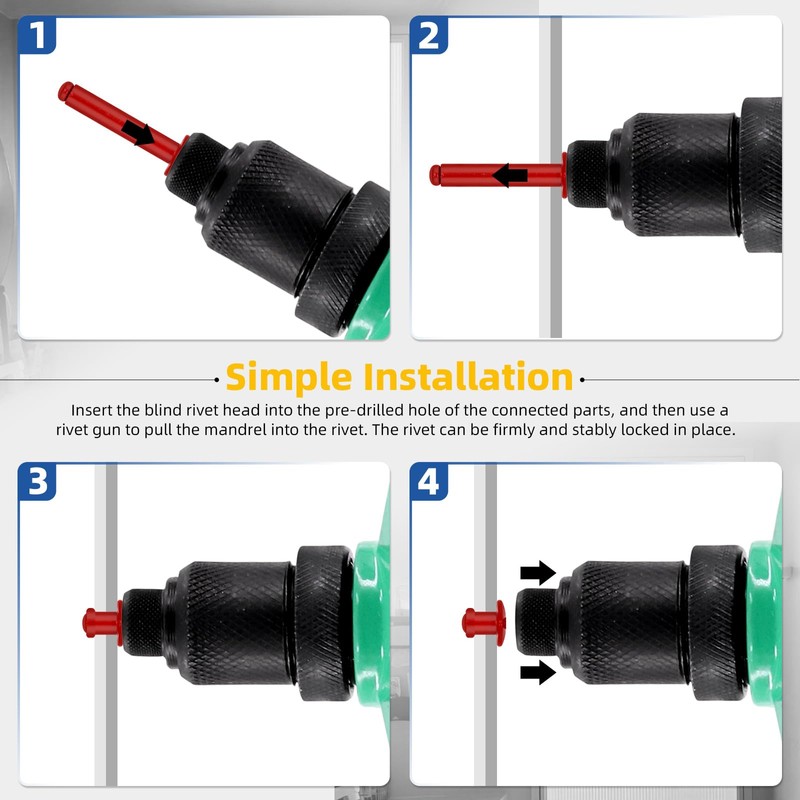 1

2

Simple Installation

Insert the blind rivet head into the pre-drilled hole of the connected parts, and then use a rivet gun to pull the mandrel into the rivet. The rivet can be firmly and stably locked in place.

3

4