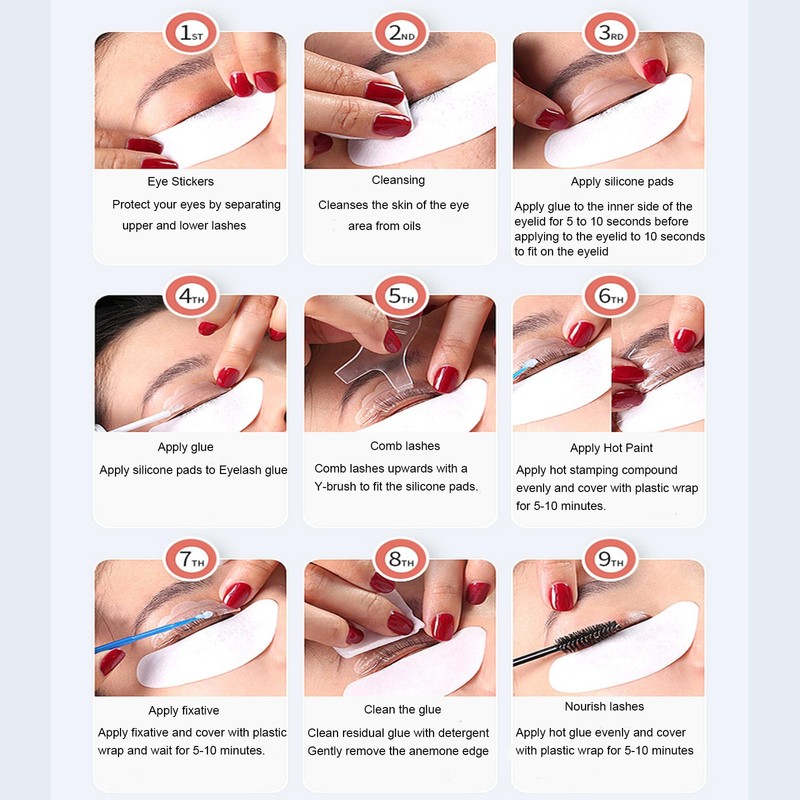 1ST

Eye Stickers

Protect your eyes by separating upper and lower lashes

2ND

Cleansing

Cleanses the skin of the eye area from oils

3RD

Apply silicone pads

Apply glue to the inner side of the eyelid for 5 to 10 seconds before applying to the eyelid to 10 seconds to fit on the eyelid

4TH

Apply glue

Apply silicone pads to Eyelash glue

5TH

Comb lashes

Comb lashes upwards with a Y-brush to fit the silicone pads.

6TH

Apply Hot Paint

Apply hot stamping compound evenly and cover with plastic wrap for 5-10 minutes.

7TH

Apply fixative

Apply fixative and cover with plastic wrap and wait for 5-10 minutes.

8TH

Clean the glue

Clean residual glue with detergent Gently remove the anemone edge

9TH

Nourish lashes

Apply hot glue evenly and cover with plastic wrap for 5-10 minutes