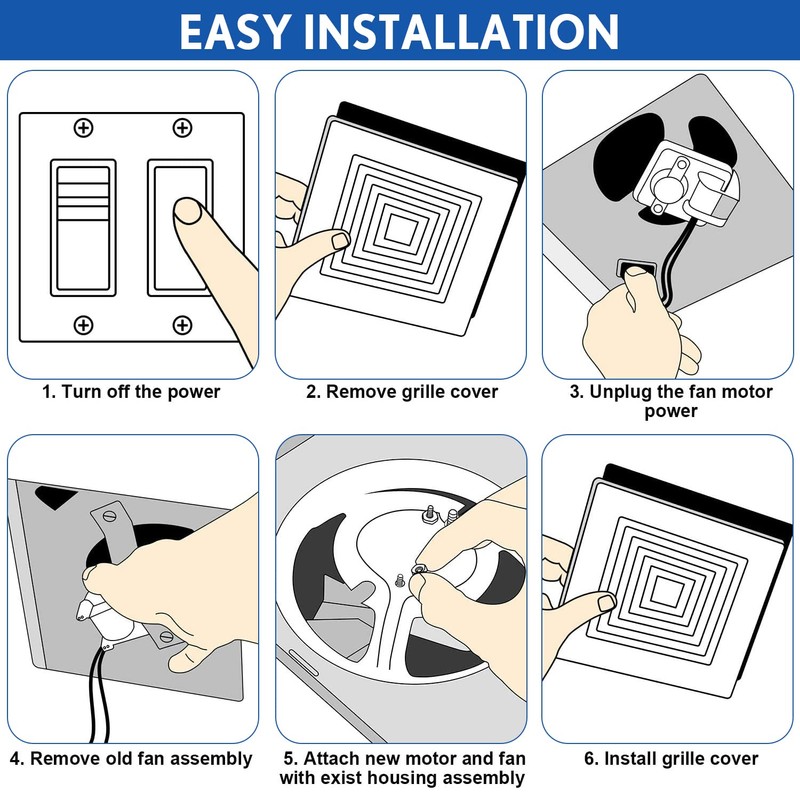 EASY INSTALLATION

1. Turn off the power

2. Remove grille cover

3. Unplug the fan motor power

4. Remove old fan assembly

5. Attach new motor and fan with exist housing assembly

6. Install grille cover