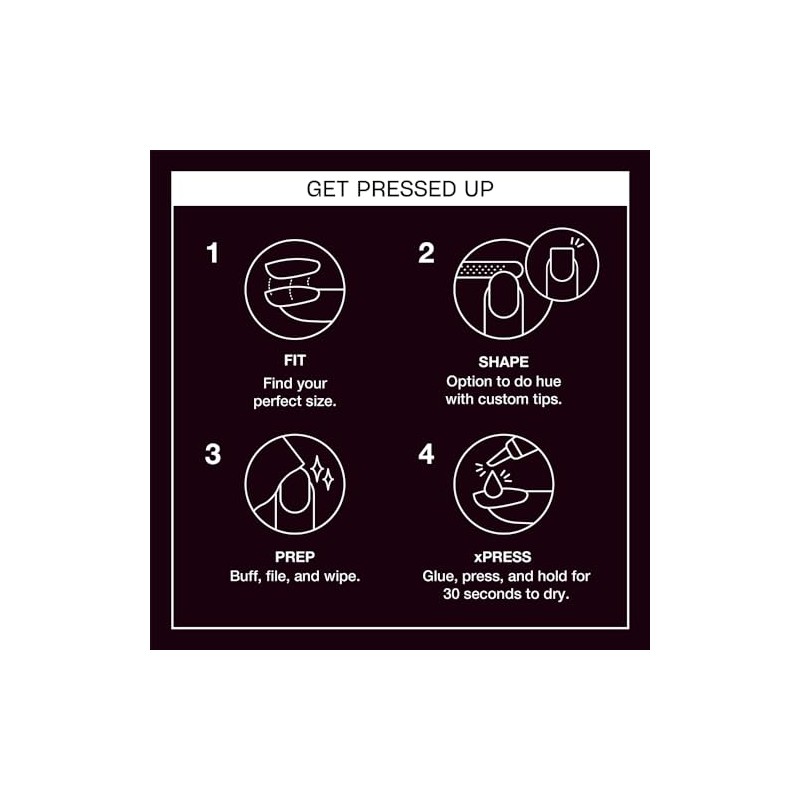 GET PRESSED UP

1

FIT
Find your perfect size.

2

SHAPE
Option to do hue with custom tips.

3

PREP
Buff, file, and wipe.

4

xPRESS
Glue, press, and hold for 30 seconds to dry.