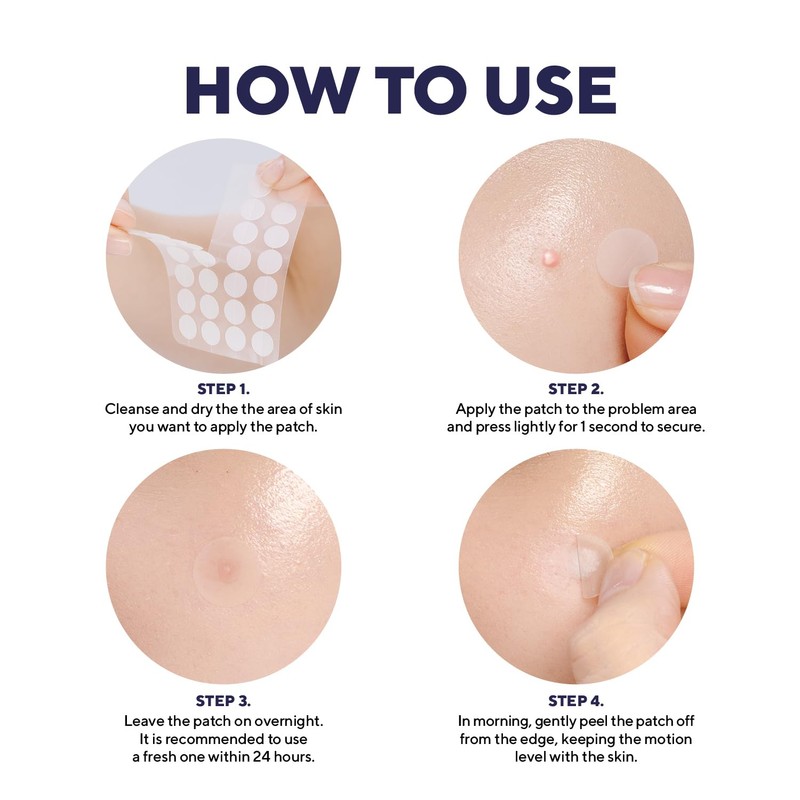 HOW TO USE

STEP 1.
Cleanse and dry the the area of skin you want to apply the patch.

STEP 2.
Apply the patch to the problem area and press lightly for 1 second to secure.

STEP 3.
Leave the patch on overnight. It is recommended to use a fresh one within 24 hours.

STEP 4.
In morning, gently peel the patch off from the edge, keeping the motion level with the skin.