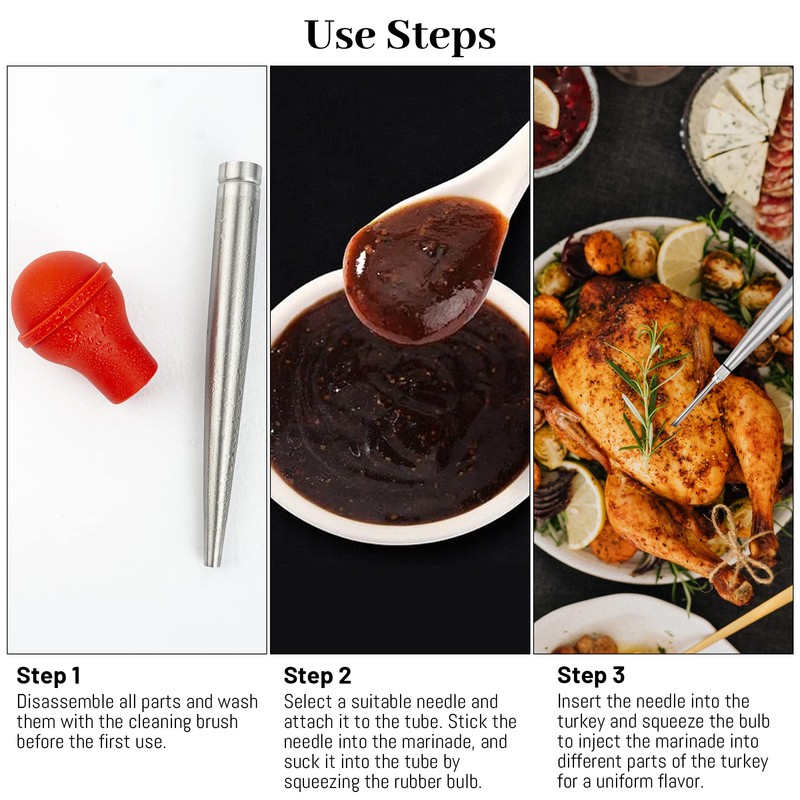 Use Steps

Step 1
Disassemble all parts and wash them with the cleaning brush before the first use.

Step 2
Select a suitable needle and attach it to the tube. Stick the needle into the marinade, and suck it into the tube by squeezing the rubber bulb.

Step 3
Insert the needle into the turkey and squeeze the bulb to inject the marinade into different parts of the turkey for a uniform flavor.