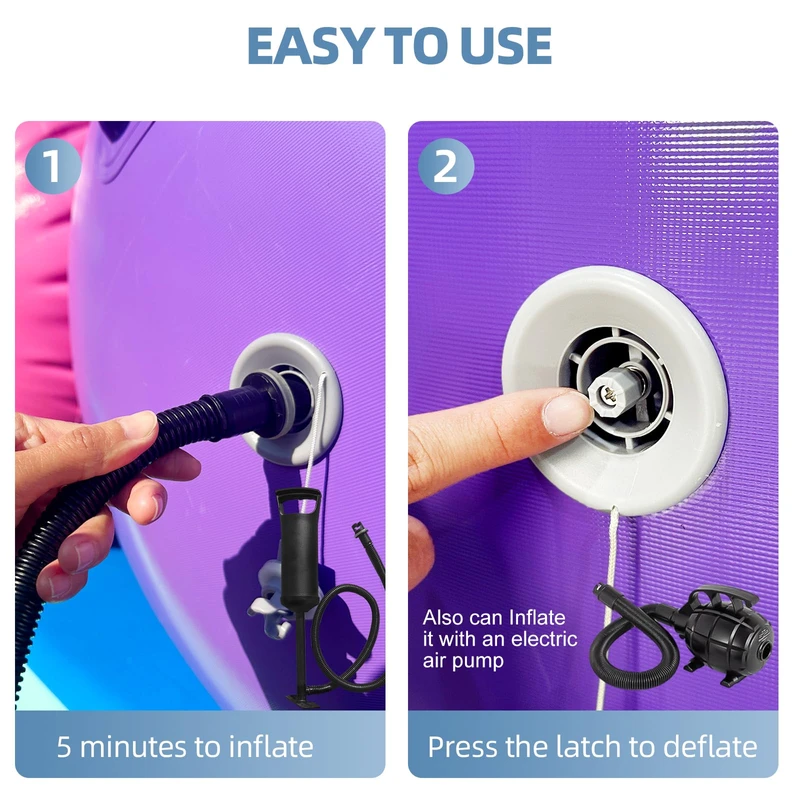 EASY TO USE

1

5 minutes to inflate

2

Also can Inflate it with an electric air pump

Press the latch to deflate