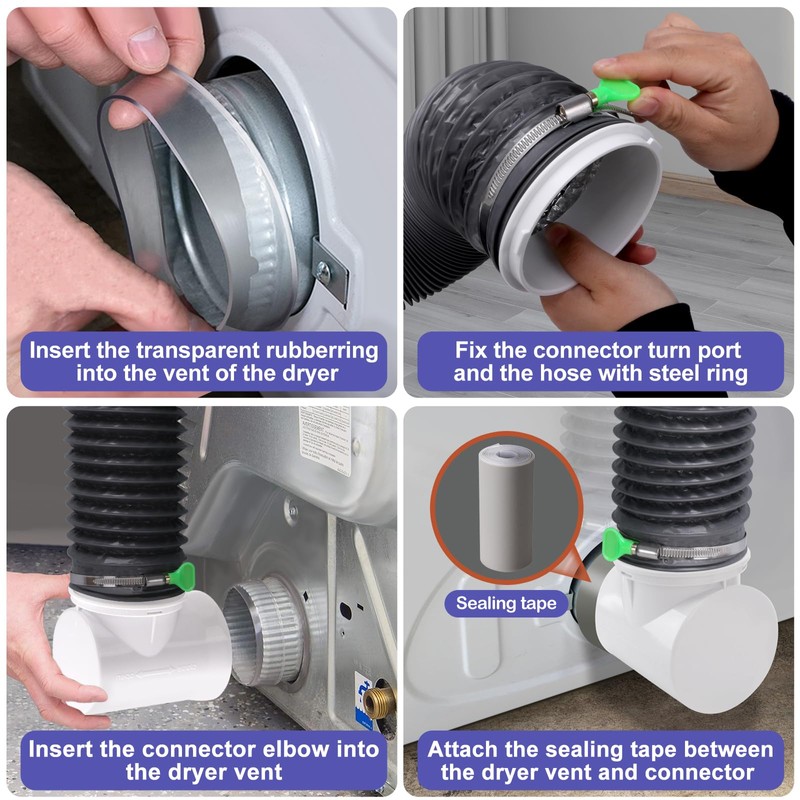 Insert the transparent rubberring into the vent of the dryer

Fix the connector turn port and the hose with steel ring

Insert the connector elbow into the dryer vent

Sealing tape

Attach the sealing tape between the dryer vent and connector