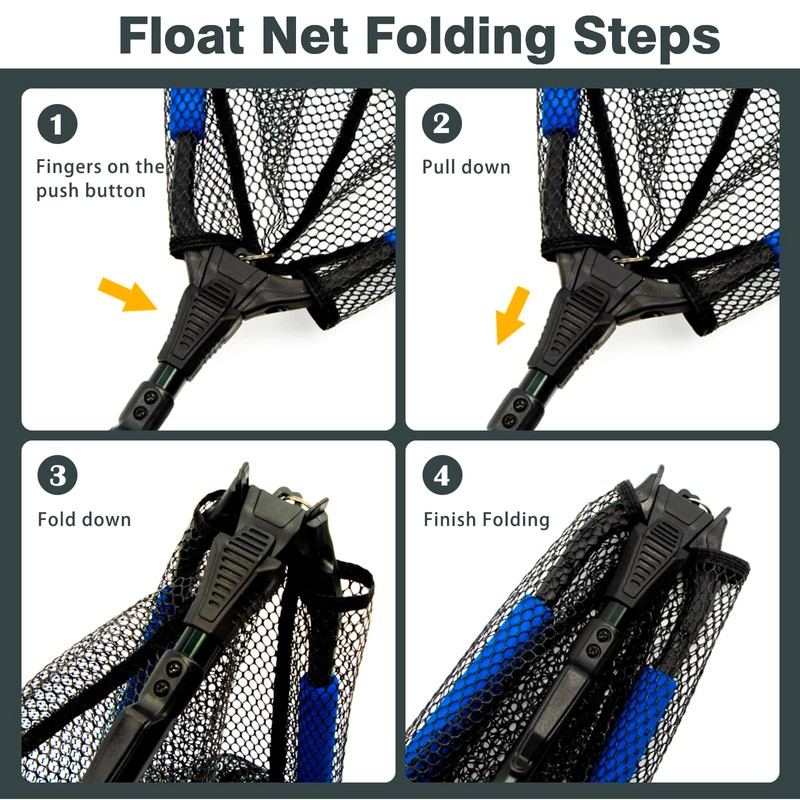 Float Net Folding Steps

1
Fingers on the push button

2
Pull down

3
Fold down

4
Finish Folding