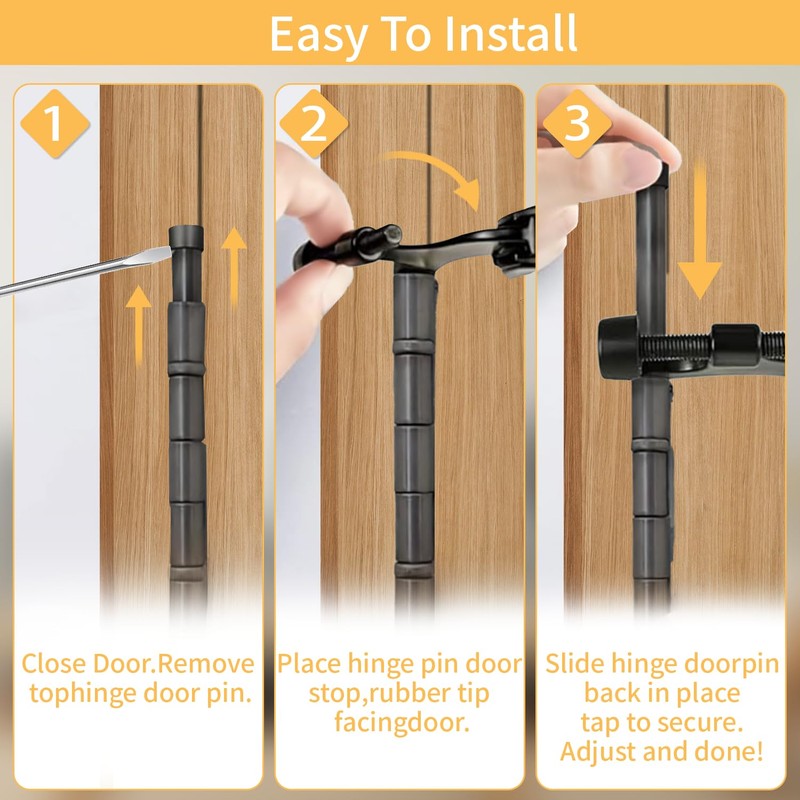 Easy To Install

1

Close Door.Remove tophinge door pin.

2

Place hinge pin door stop,rubber tip facingdoor.

3

Slide hinge doorpin back in place tap to secure. Adjust and done!