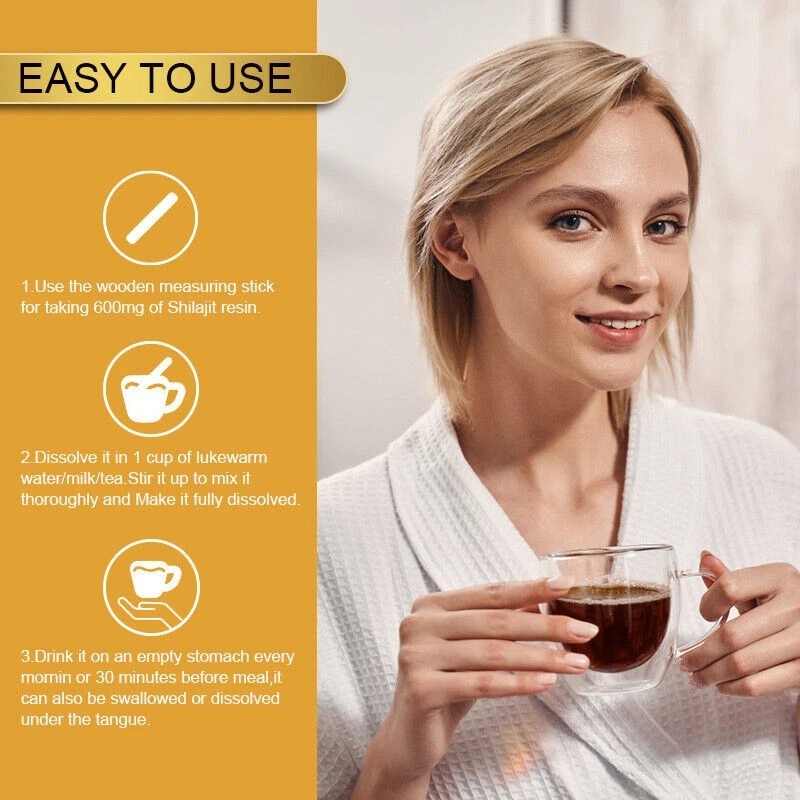 EASY TO USE

1.Use the wooden measuring stick for taking 600mg of Shilajit resin.

2.Dissolve it in 1 cup of lukewarm water/milk/tea.Stir it up to mix it thoroughly and Make it fully dissolved.

3.Drink it on an empty stomach every mornin or 30 minutes before meal,it can also be swallowed or dissolved under the tangue.