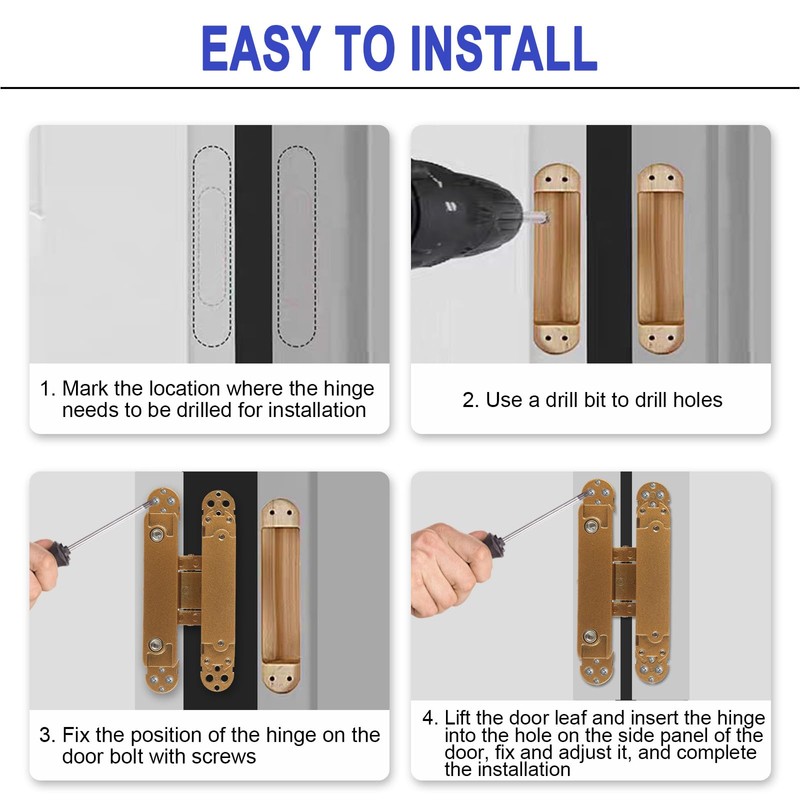 EASY TO INSTALL

1. Mark the location where the hinge needs to be drilled for installation

2. Use a drill bit to drill holes

3. Fix the position of the hinge on the door bolt with screws

4. Lift the door leaf and insert the hinge into the hole on the side panel of the door, fix and adjust it, and complete the installation