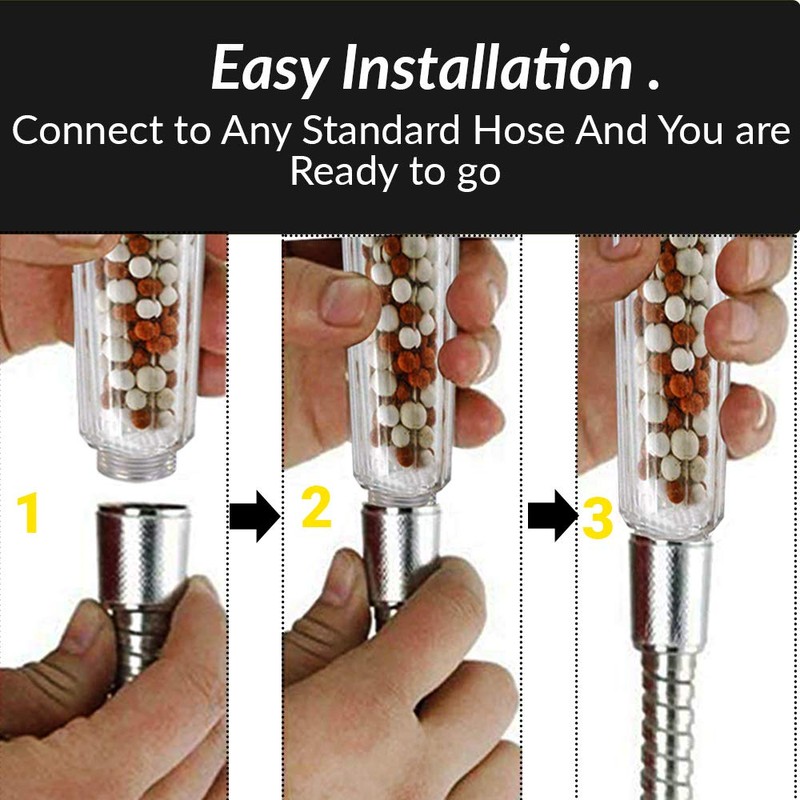 Easy Installation .

Connect to Any Standard Hose And You are Ready to go

1

2

3