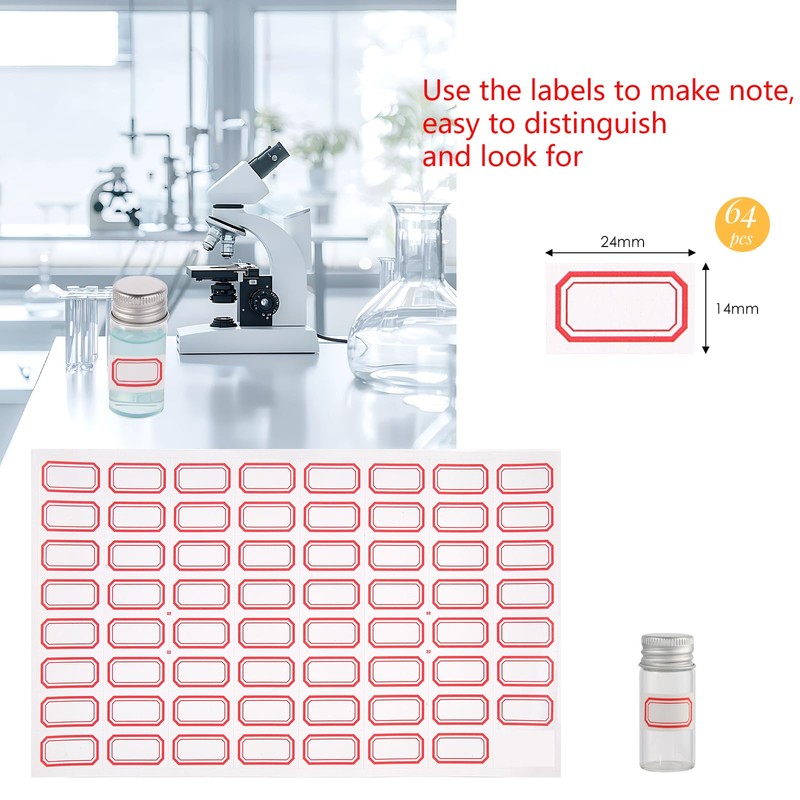 Use the labels to make note, easy to distinguish and look for

64 pcs

24mm

14mm