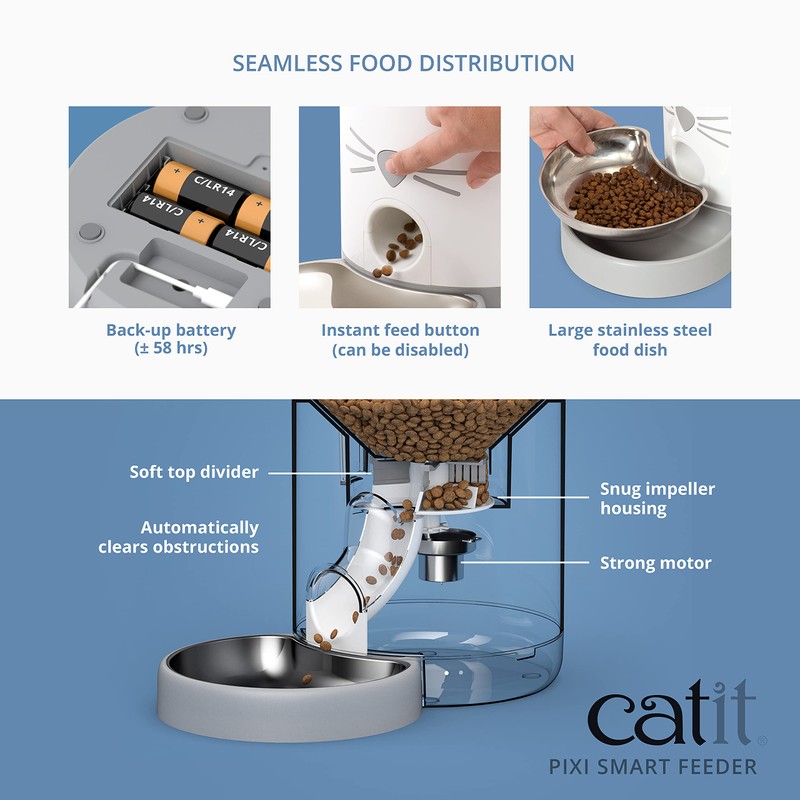 SEAMLESS FOOD DISTRIBUTION

C/LR14
C/LR14
C/LR14

Back-up battery
(± 58 hrs)

Instant feed button
(can be disabled)

Large stainless steel
food dish

Soft top divider

Automatically
clears obstructions

Snug impeller
housing

Strong motor

catit®
PIXI SMART FEEDER