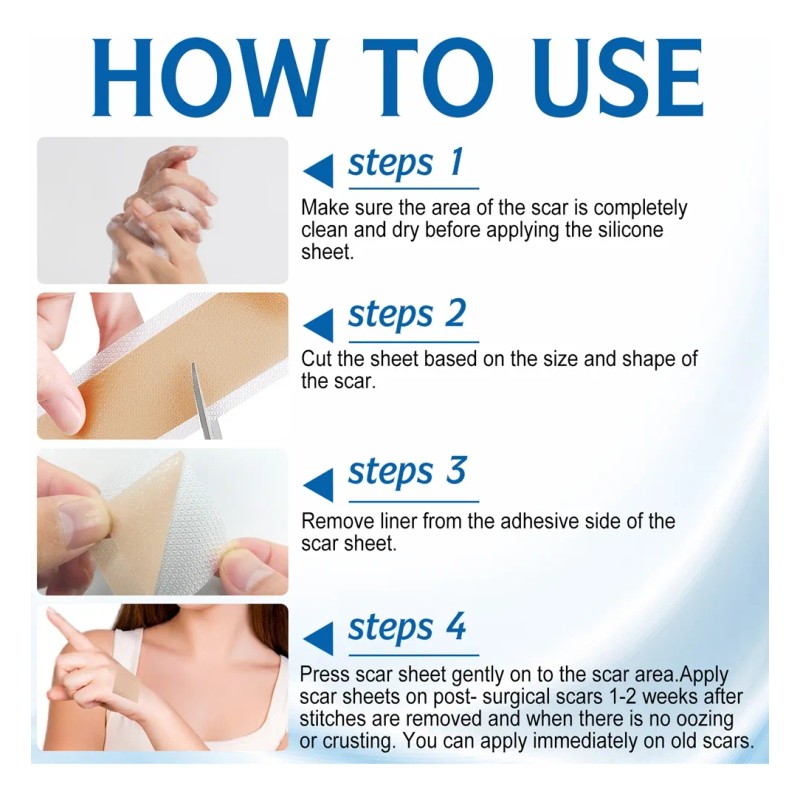 HOW TO USE

steps 1

Make sure the area of the scar is completely clean and dry before applying the silicone sheet.

steps 2

Cut the sheet based on the size and shape of the scar.

steps 3

Remove liner from the adhesive side of the scar sheet.

steps 4

Press scar sheet gently on to the scar area.Apply scar sheets on post- surgical scars 1-2 weeks after stitches are removed and when there is no oozing or crusting. You can apply immediately on old scars.