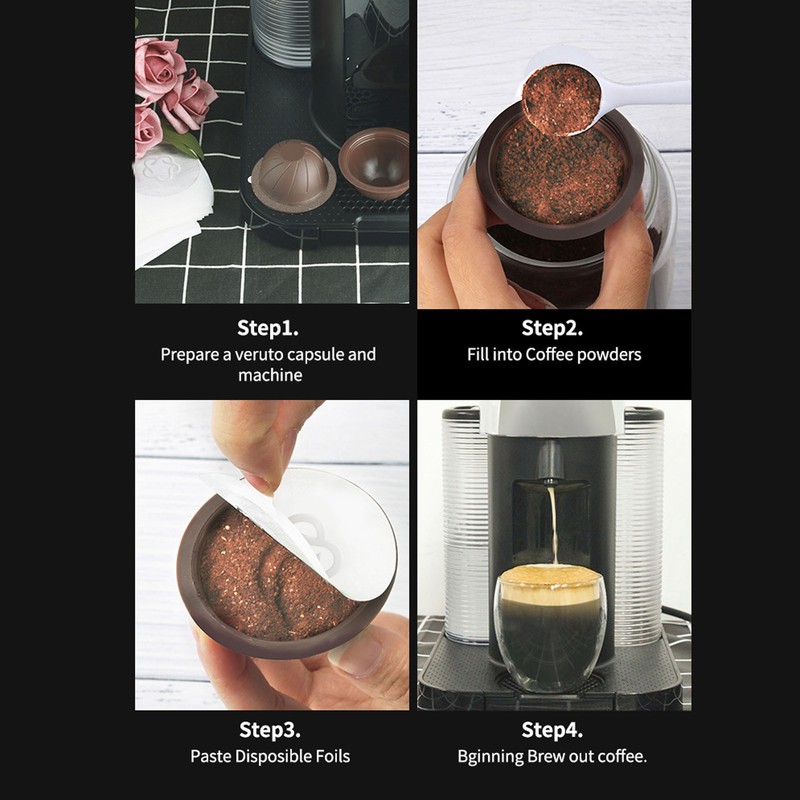 Step1.
Prepare a veruto capsule and machine

Step2.
Fill into Coffee powders

Step3.
Paste Disposible Foils

Step4.
Bginning Brew out coffee.