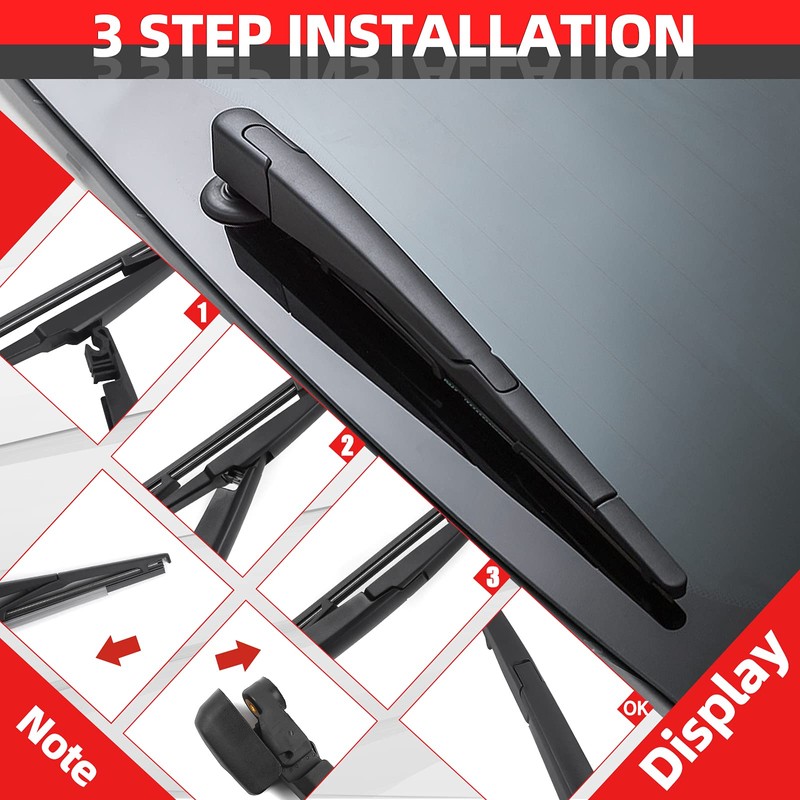 3 STEP INSTALLATION

1

2

3

OK

Note

Display