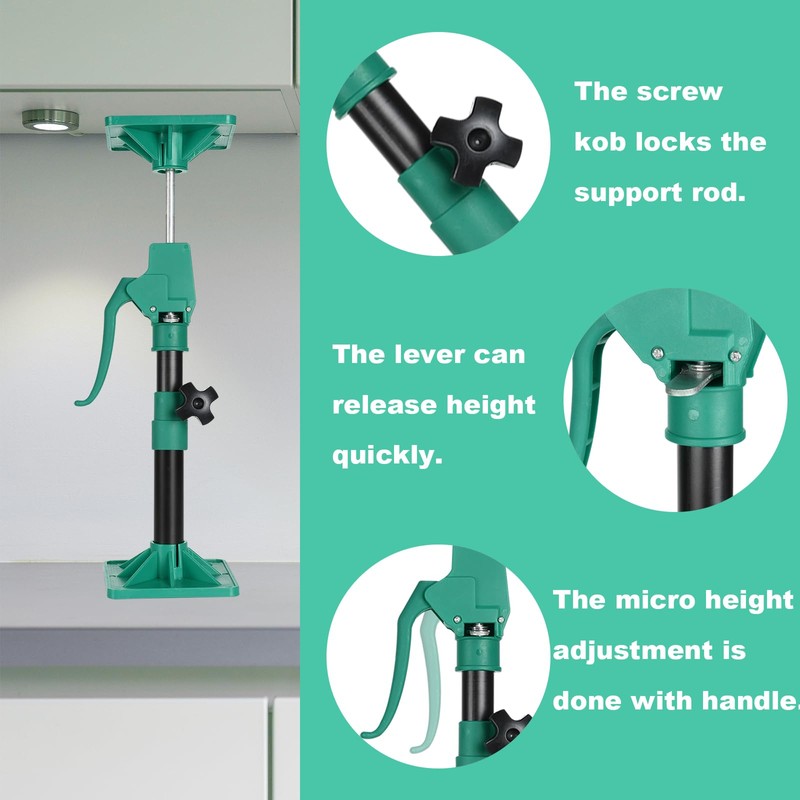 The screw kob locks the support rod.

The lever can release height quickly.

The micro height adjustment is done with handle.