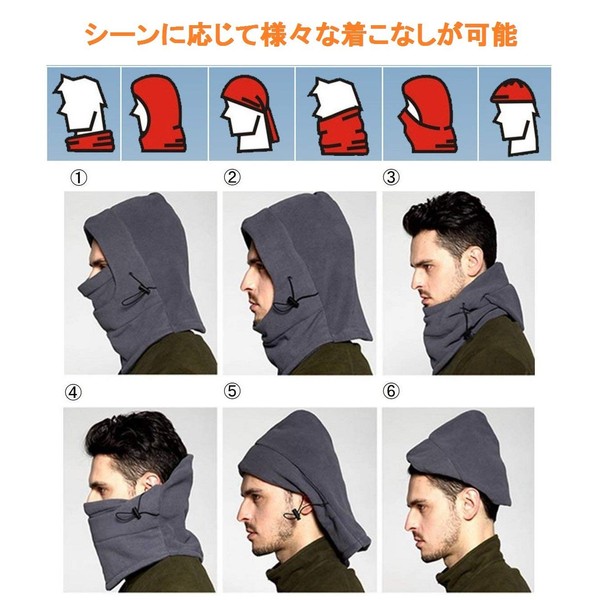 シーンに応じて様々な着こなしが可能

①

②

③

④

⑤

⑥