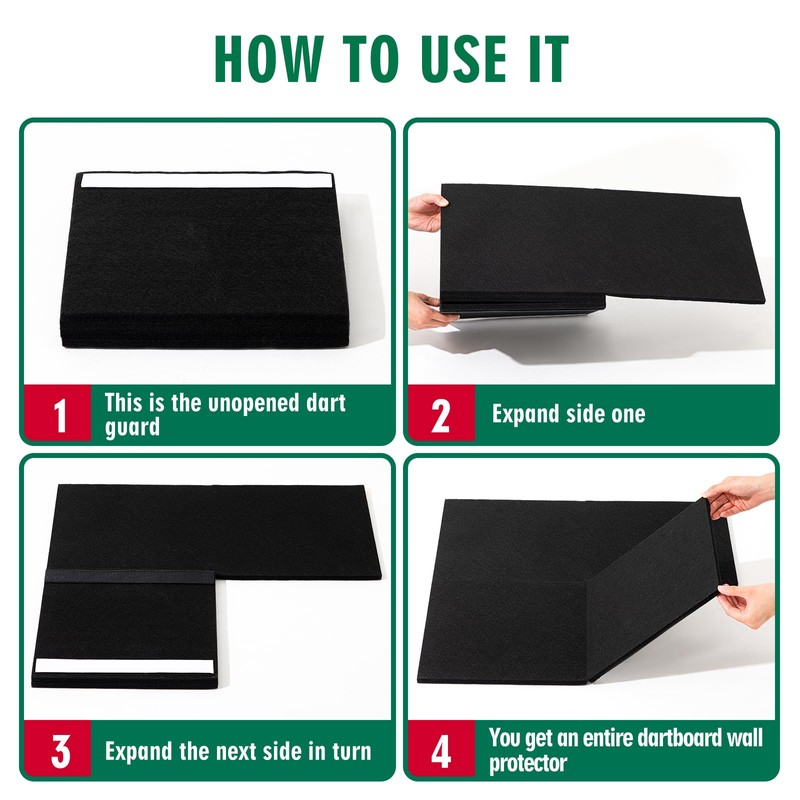 HOW TO USE IT

1 This is the unopened dart guard

2 Expand side one

3 Expand the next side in turn

4 You get an entire dartboard wall protector