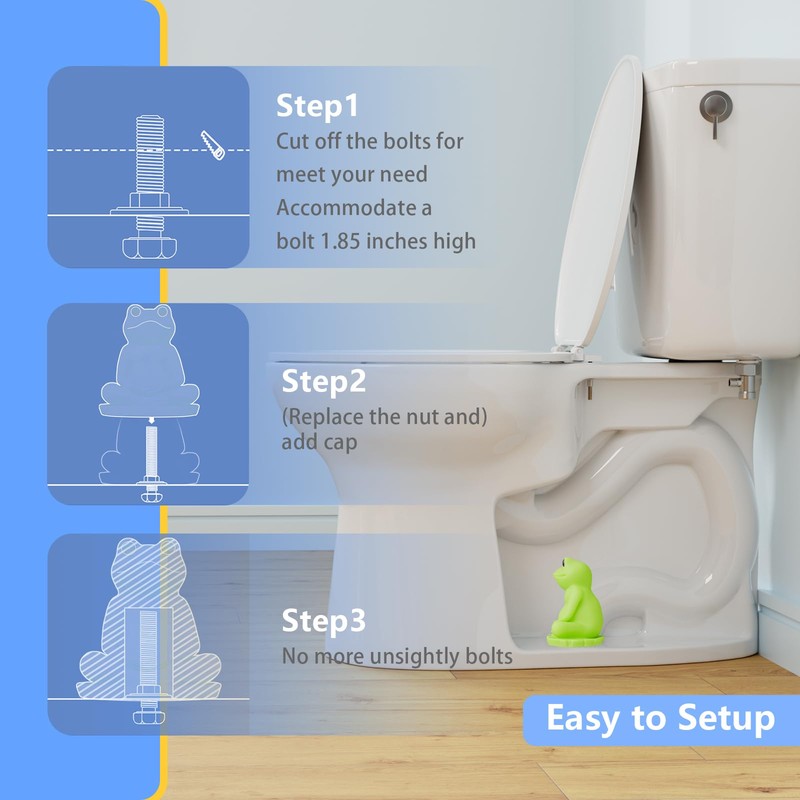 Step1
Cut off the bolts for meet your need
Accommodate a bolt 1.85 inches high

Step2
(Replace the nut and) add cap

Step3
No more unsightly bolts

Easy to Setup