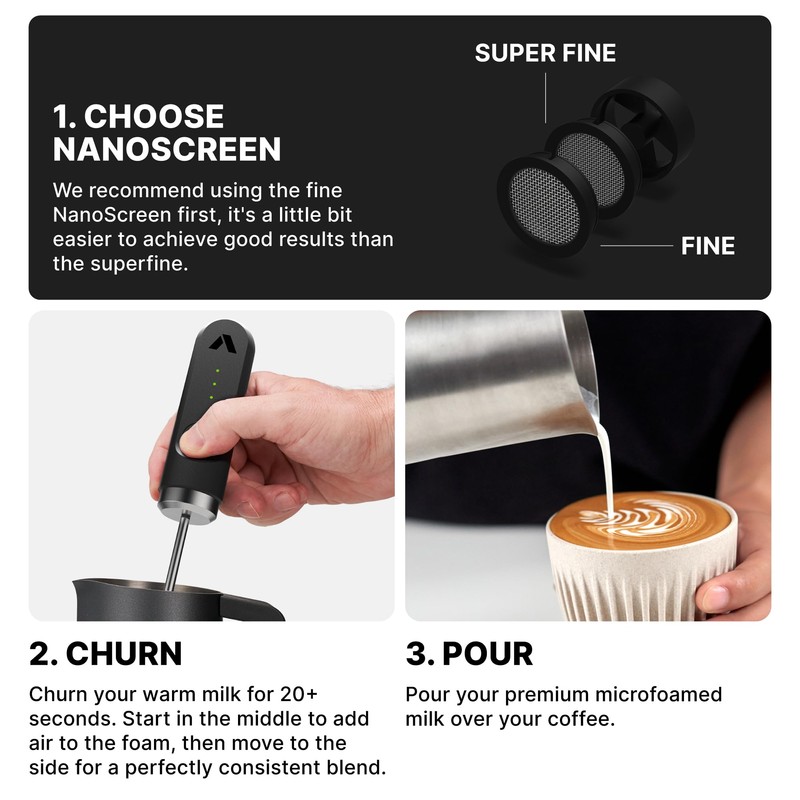 1. CHOOSE NANOSCREEN

We recommend using the fine NanoScreen first, it's a little bit easier to achieve good results than the superfine.

SUPER FINE

FINE

2. CHURN

Churn your warm milk for 20+ seconds. Start in the middle to add air to the foam, then move to the side for a perfectly consistent blend.

3. POUR

Pour your premium microfoamed milk over your coffee.