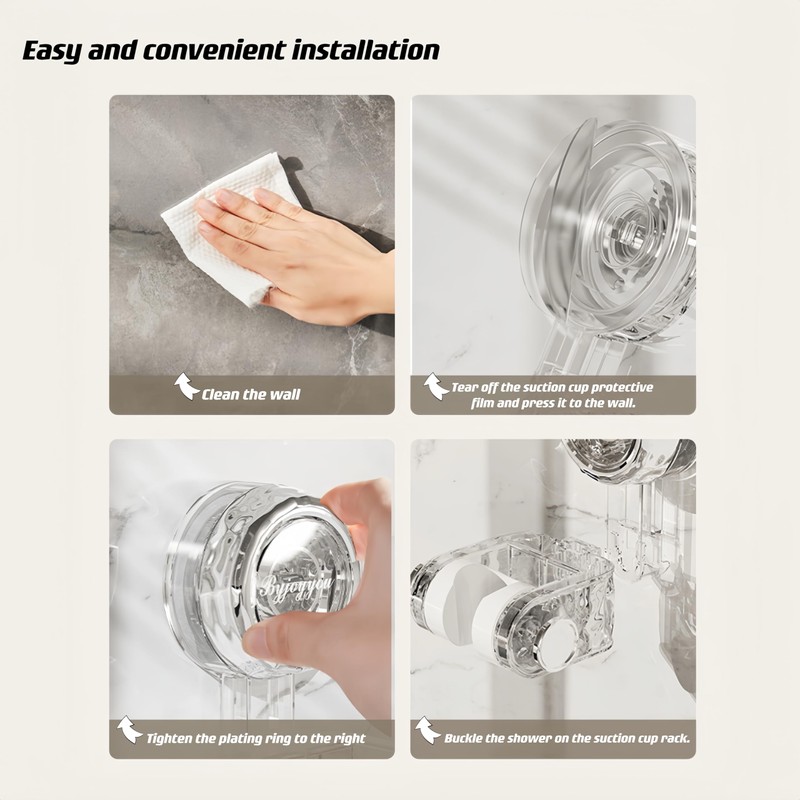 Easy and convenient installation

Clean the wall

Tear off the suction cup protective film and press it to the wall.

Byjoyyou

Tighten the plating ring to the right

Buckle the shower on the suction cup rack.