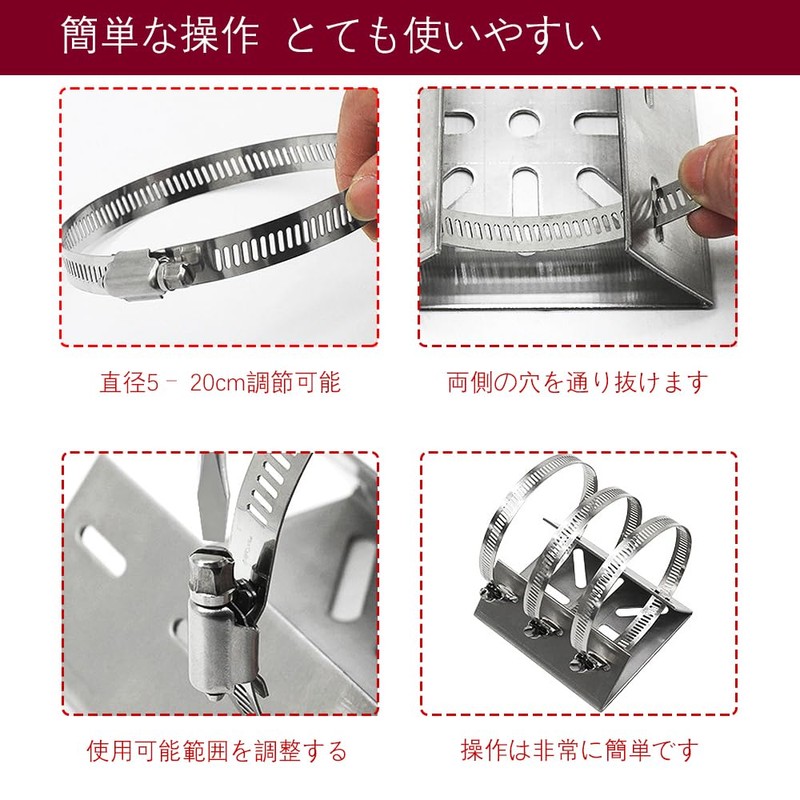 簡単な操作 とても使いやすい

直径5－ 20cm調節可能

両側の穴を通り抜けます

使用可能範囲を調整する

操作は非常に簡単です