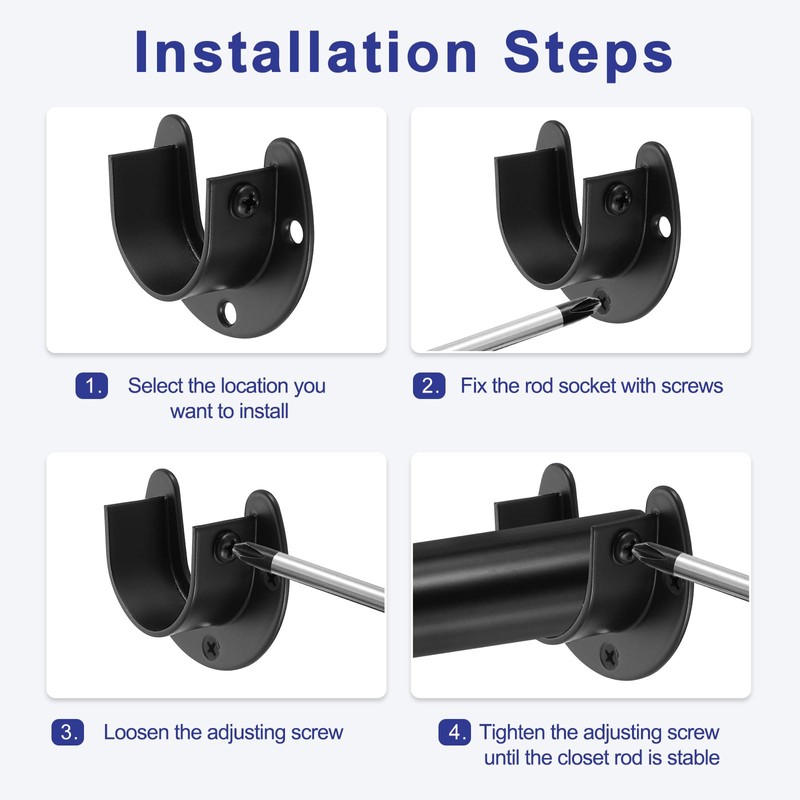 Installation Steps

1. Select the location you want to install

2. Fix the rod socket with screws

3. Loosen the adjusting screw

4. Tighten the adjusting screw until the closet rod is stable