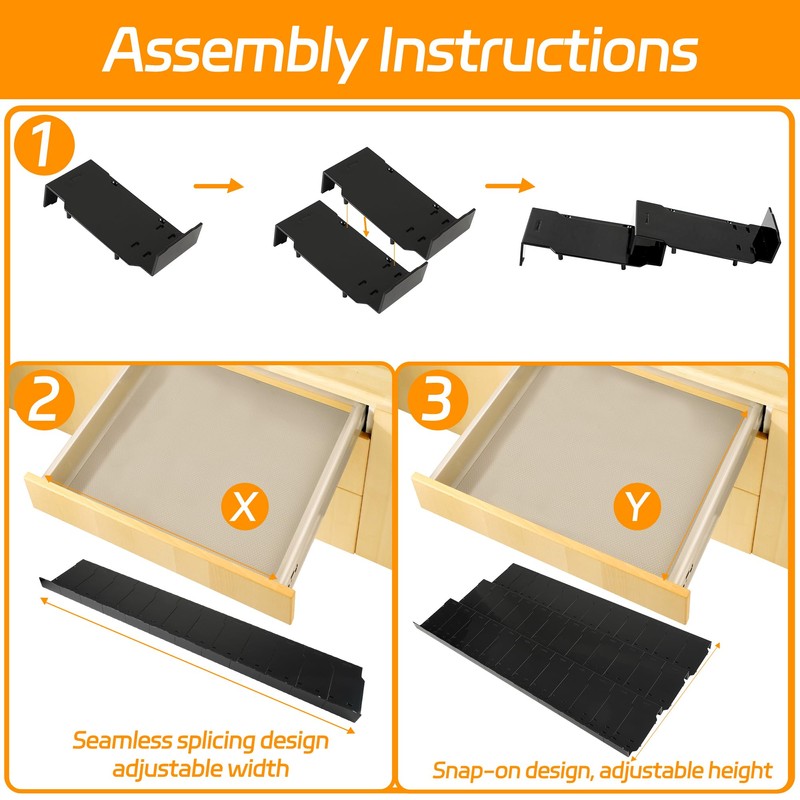 Assembly Instructions

1

2

X

Seamless splicing design adjustable width

3

Y

Snap-on design, adjustable height