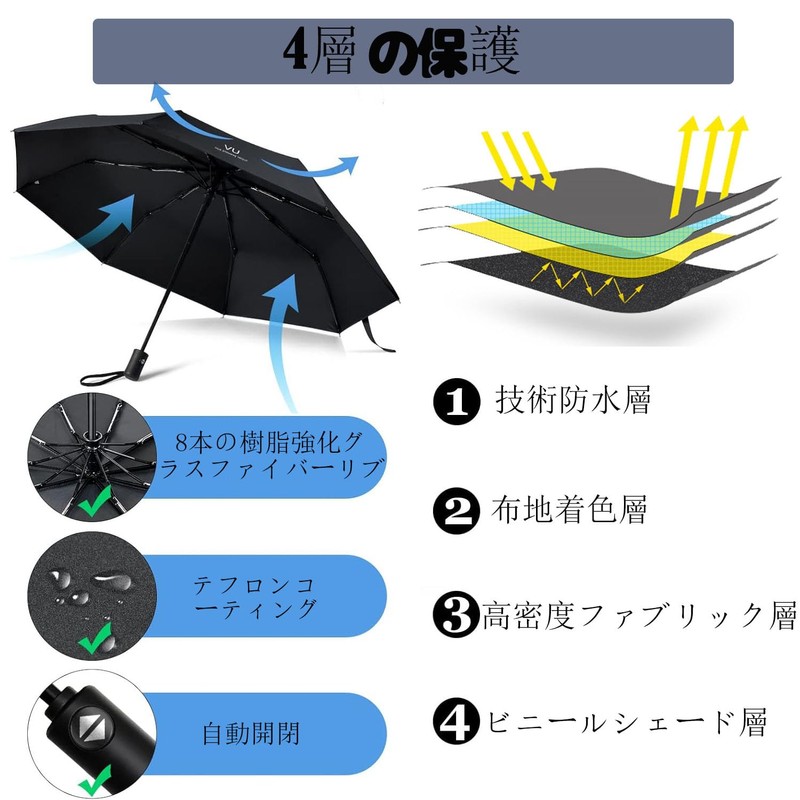 4層の保護

VU

8本の樹脂強化グラスファイバーリブ

テフロンコーティング

自動開閉

❶ 技術防水層

❷ 布地着色層

❸ 高密度ファブリック層

❹ ビニールシェード層