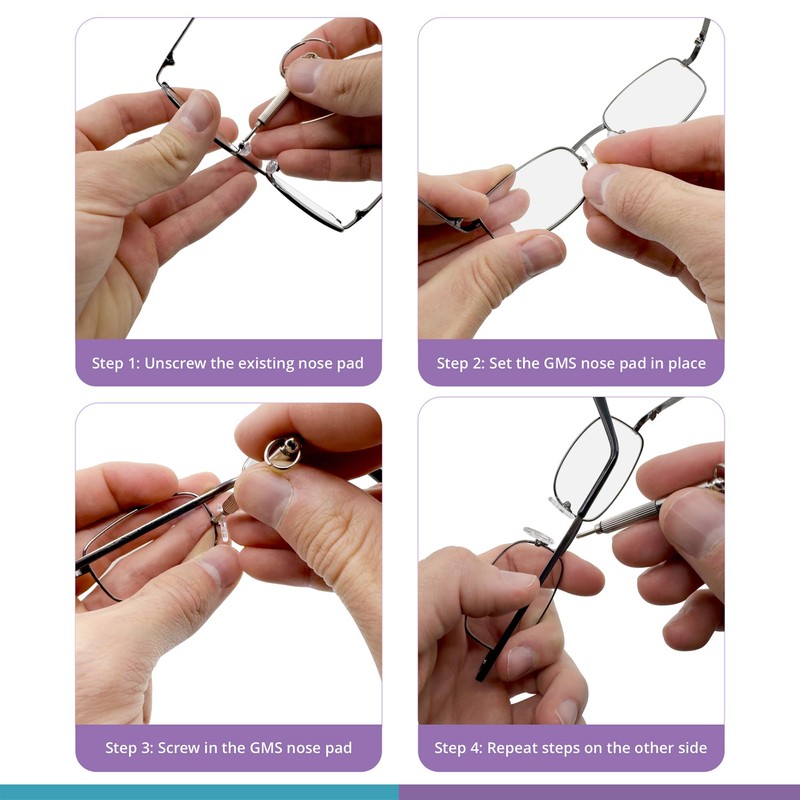 Step 1: Unscrew the existing nose pad

Step 2: Set the GMS nose pad in place

Step 3: Screw in the GMS nose pad

Step 4: Repeat steps on the other side