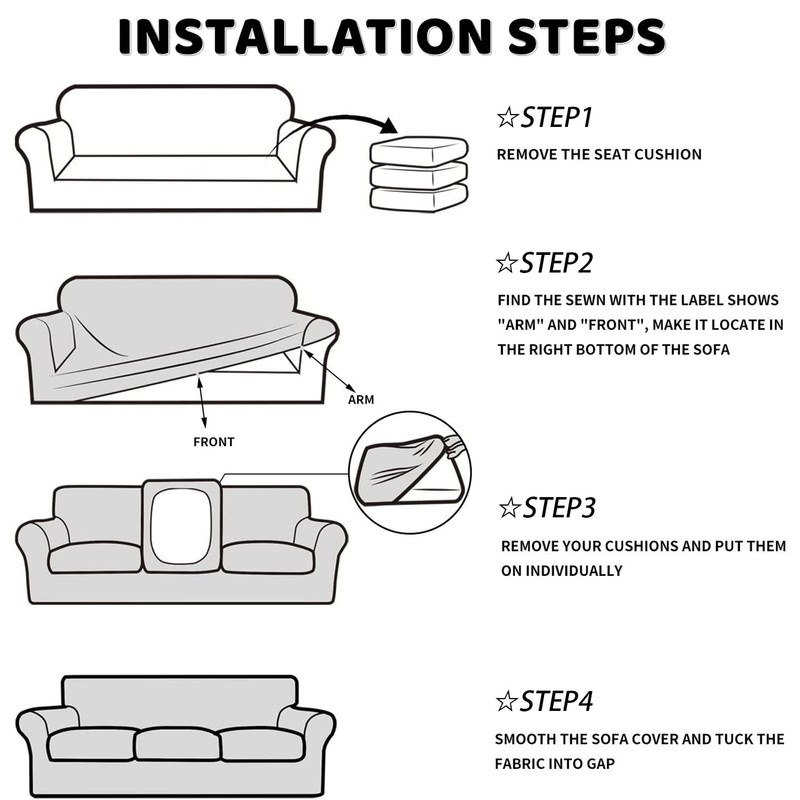 INSTALLATION STEPS

☆STEP1
REMOVE THE SEAT CUSHION

☆STEP2
FIND THE SEWN WITH THE LABEL SHOWS "ARM" AND "FRONT", MAKE IT LOCATE IN THE RIGHT BOTTOM OF THE SOFA

ARM
FRONT

☆STEP3
REMOVE YOUR CUSHIONS AND PUT THEM ON INDIVIDUALLY

☆STEP4
SMOOTH THE SOFA COVER AND TUCK THE FABRIC INTO GAP