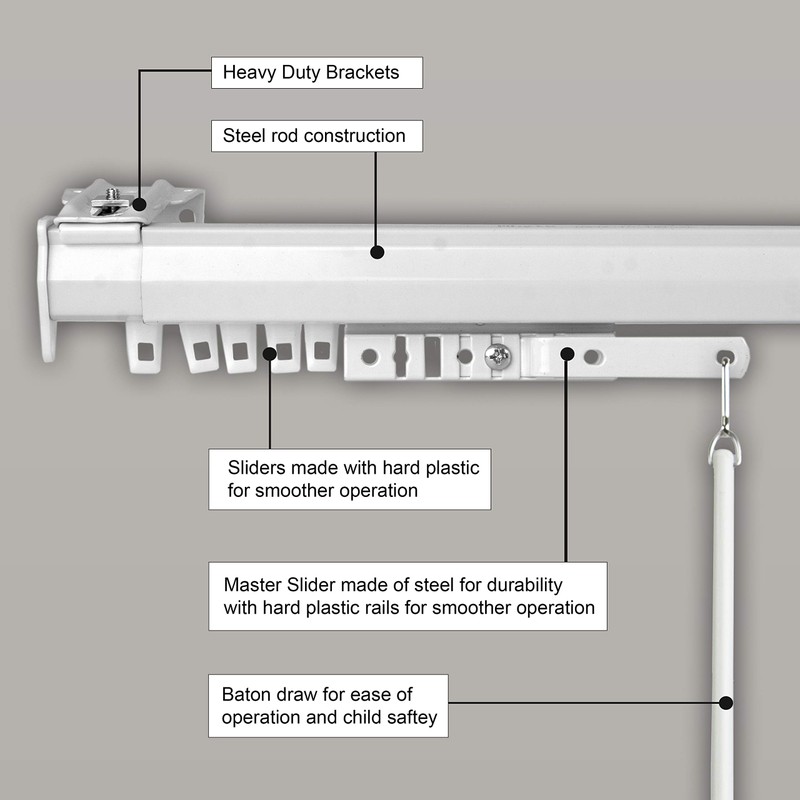 Heavy Duty Brackets

Steel rod construction

Sliders made with hard plastic for smoother operation

Master Slider made of steel for durability with hard plastic rails for smoother operation

Baton draw for ease of operation and child saftey