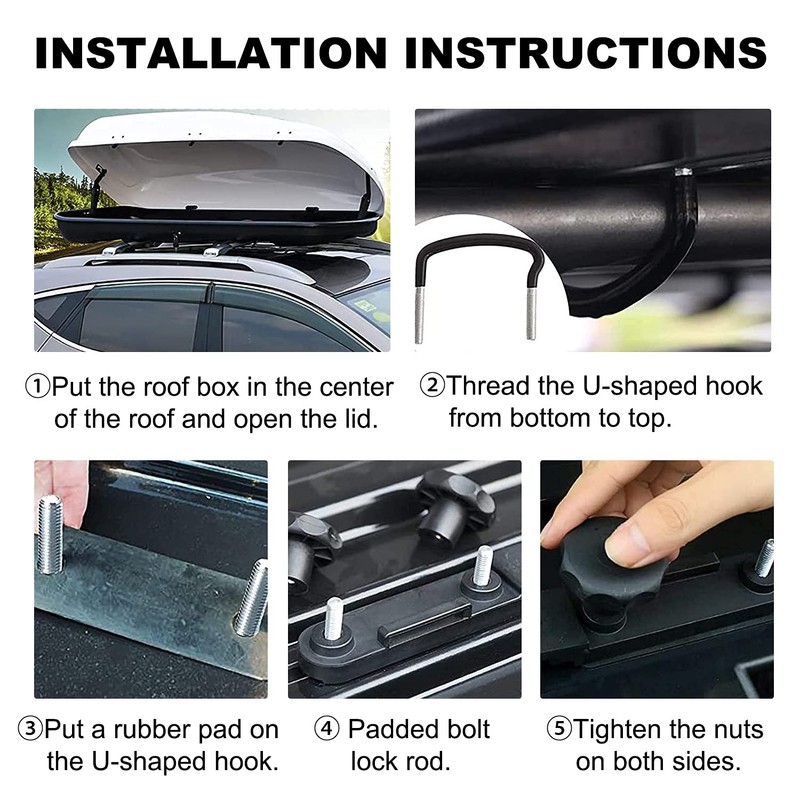 INSTALLATION INSTRUCTIONS

①Put the roof box in the center of the roof and open the lid.

②Thread the U-shaped hook from bottom to top.

③Put a rubber pad on the U-shaped hook.

④ Padded bolt lock rod.

⑤Tighten the nuts on both sides.