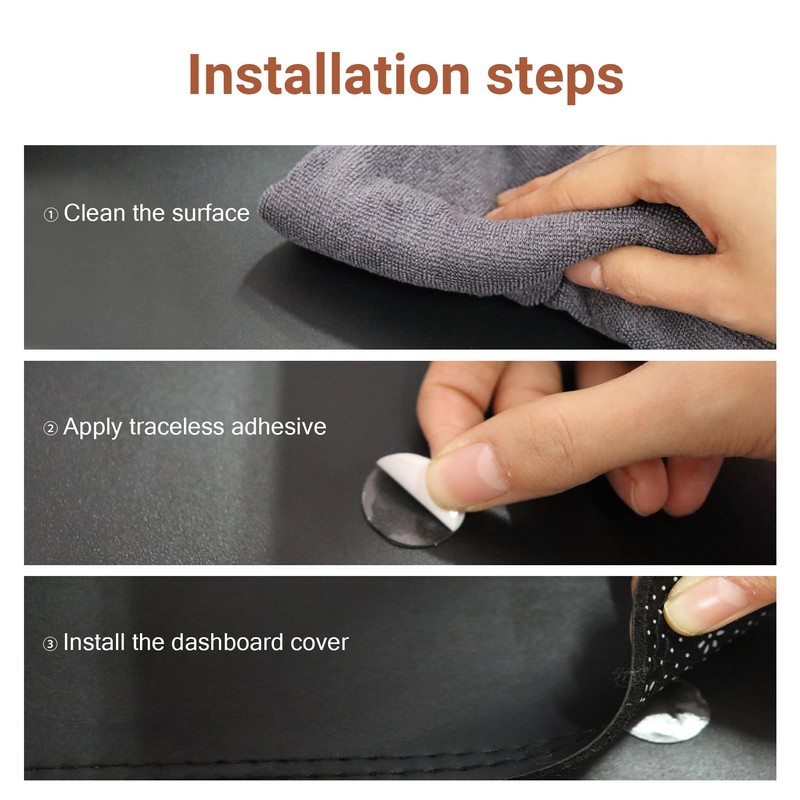 Installation steps

① Clean the surface

② Apply traceless adhesive

③ Install the dashboard cover