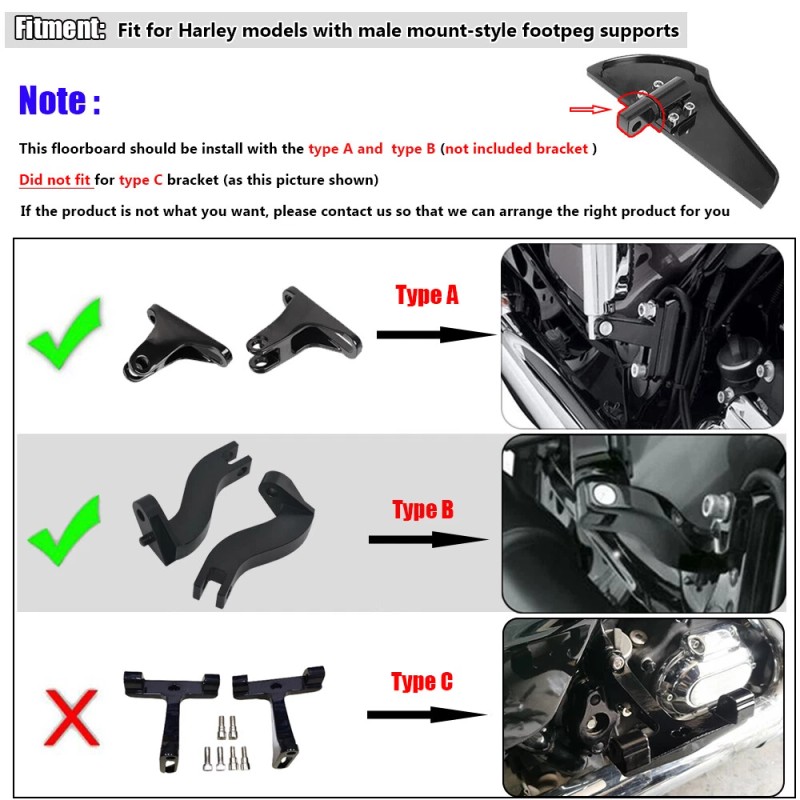 Fitment: Fit for Harley models with male mount-style footpeg supports

Note :

This floorboard should be install with the type A and type B (not included bracket )

Did not fit for type C bracket (as this picture shown)

If the product is not what you want, please contact us so that we can arrange the right product for you

Type A

Type B

Type C