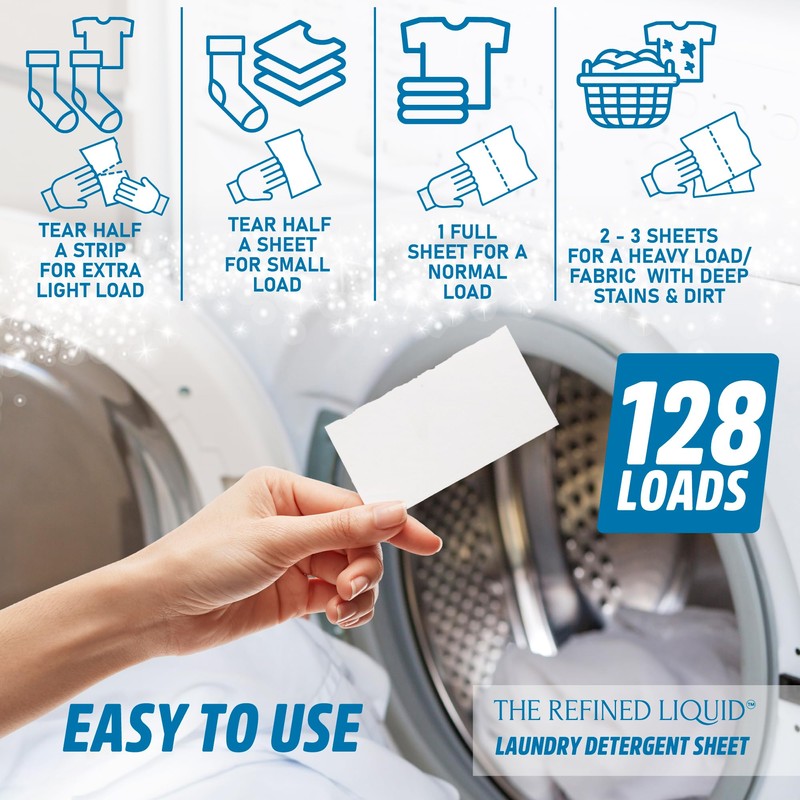 TEAR HALF A STRIP FOR EXTRA LIGHT LOAD

TEAR HALF A SHEET FOR SMALL LOAD

1 FULL SHEET FOR A NORMAL LOAD

2 - 3 SHEETS FOR A HEAVY LOAD/ FABRIC WITH DEEP STAINS & DIRT

128 LOADS

EASY TO USE

THE REFINED LIQUID™
LAUNDRY DETERGENT SHEET