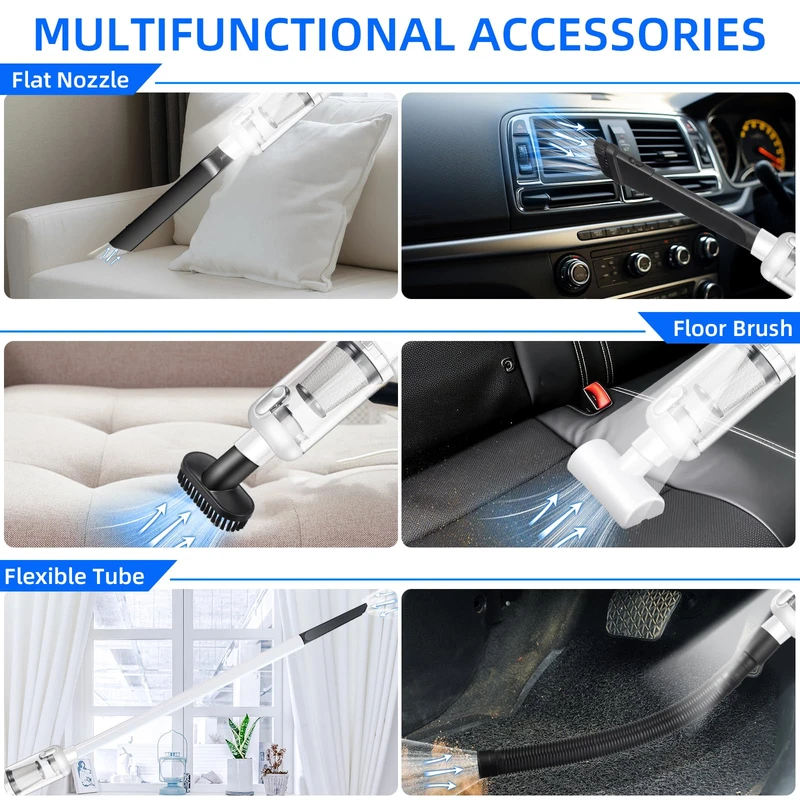 MULTIFUNCTIONAL ACCESSORIES

Flat Nozzle

Floor Brush

Flexible Tube