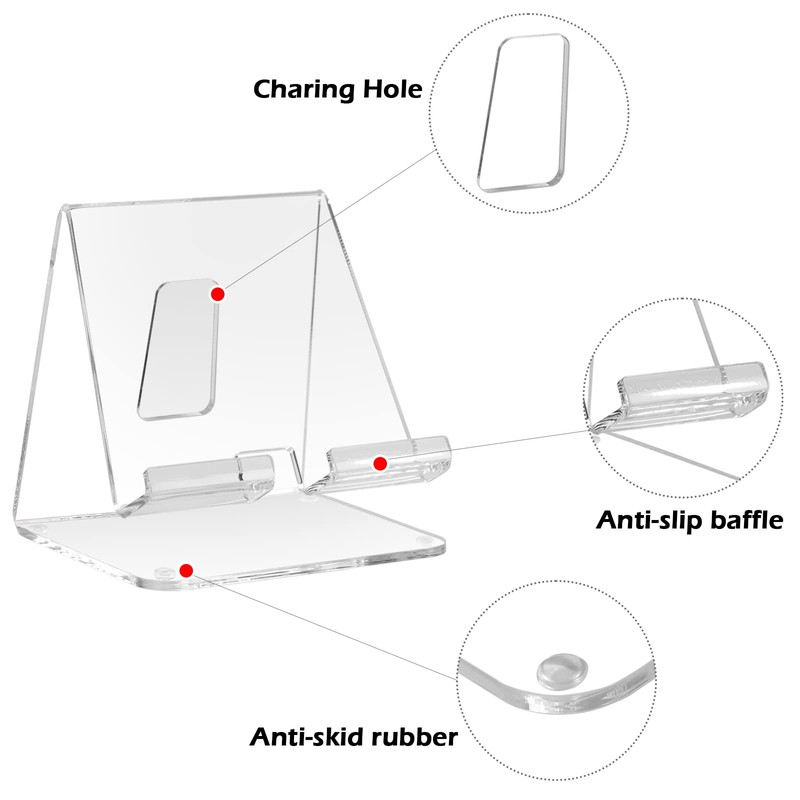 Charing Hole

Anti-slip baffle

Anti-skid rubber