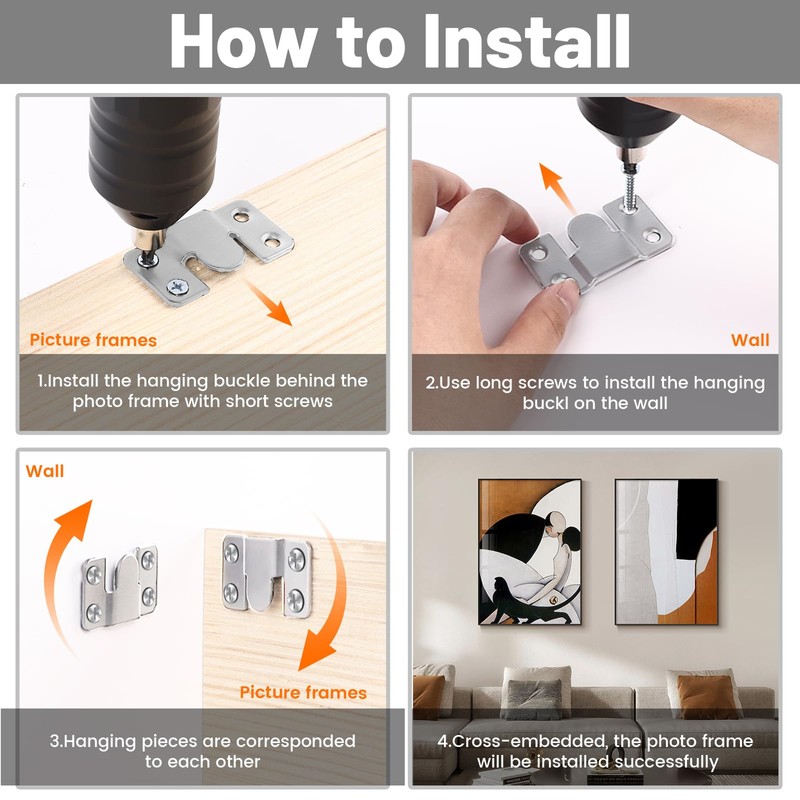 How to Install

Picture frames

1.Install the hanging buckle behind the photo frame with short screws

Wall

2.Use long screws to install the hanging buckl on the wall

Wall

Picture frames

3.Hanging pieces are corresponded to each other

4.Cross-embedded, the photo frame will be installed successfully