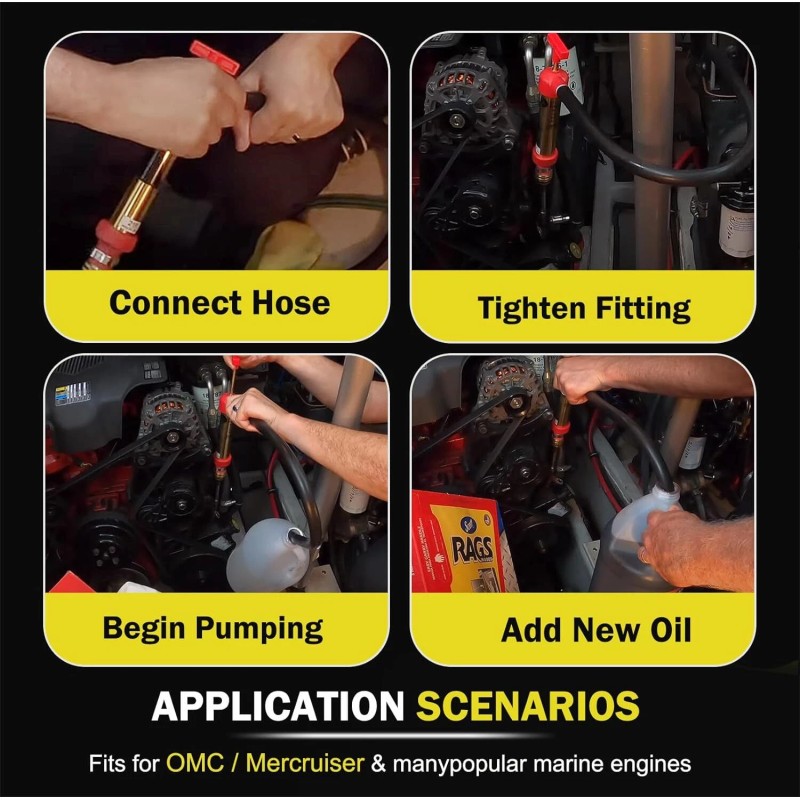 Connect Hose

Tighten Fitting

Begin Pumping

RAGS

Add New Oil

APPLICATION SCENARIOS

Fits for OMC / Mercruiser & manypopular marine engines