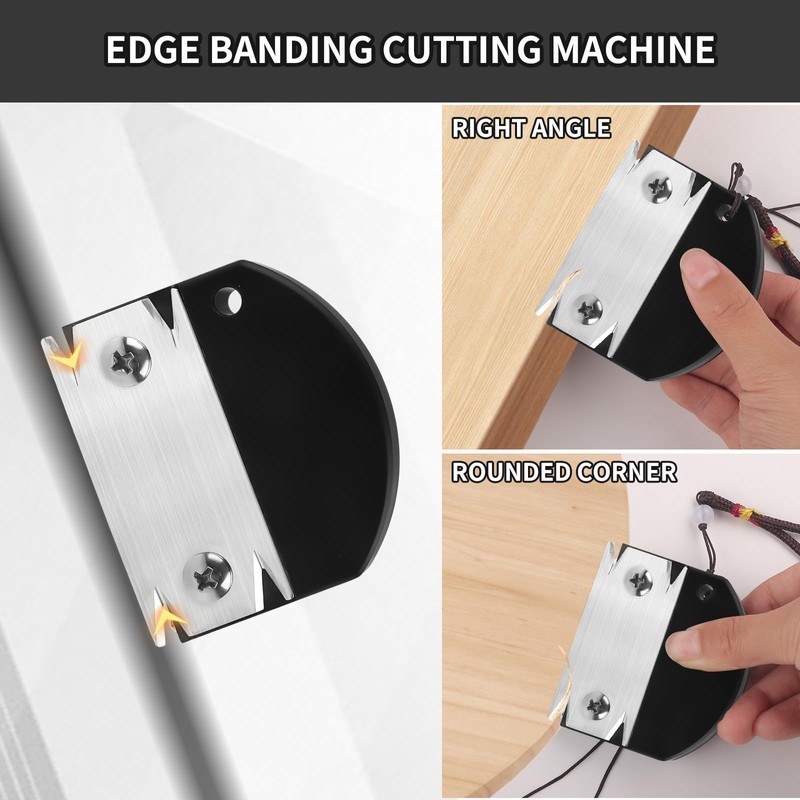 EDGE BANDING CUTTING MACHINE

RIGHT ANGLE

ROUNDED CORNER