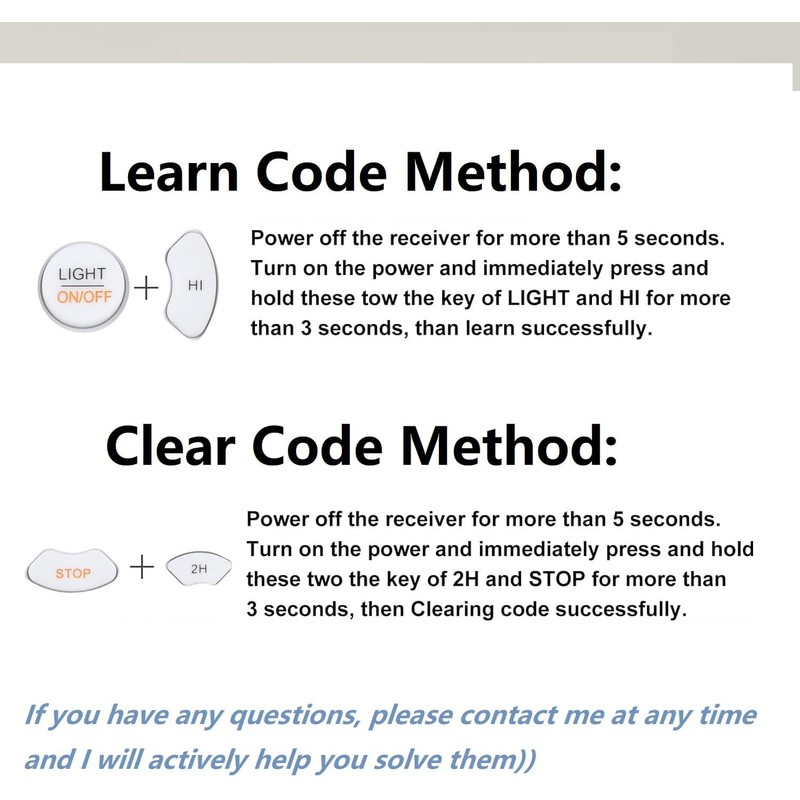 Learn Code Method:

LIGHT
ON/OFF
+
HI

Power off the receiver for more than 5 seconds. Turn on the power and immediately press and hold these tow the key of LIGHT and HI for more than 3 seconds, than learn successfully.

Clear Code Method:

STOP
+
2H

Power off the receiver for more than 5 seconds. Turn on the power and immediately press and hold these two the key of 2H and STOP for more than 3 seconds, then Clearing code successfully.

If you have any questions, please contact me at any time and I will actively help you solve them))