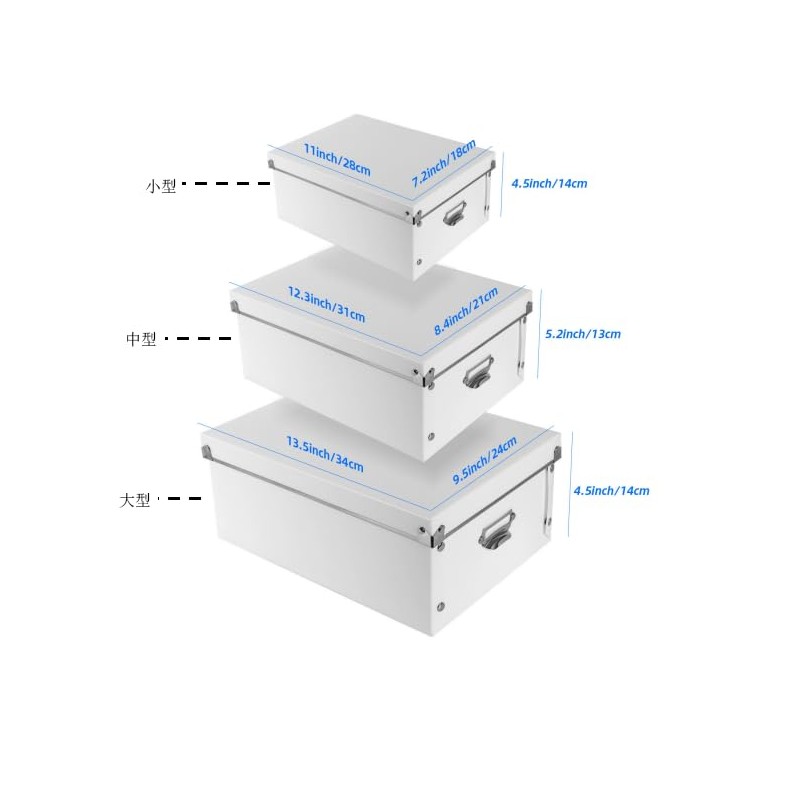 小型

11inch/28cm

7.2inch/18cm

4.5inch/14cm

中型

12.3inch/31cm

8.4inch/21cm

5.2inch/13cm

大型

13.5inch/34cm

9.5inch/24cm

4.5inch/14cm